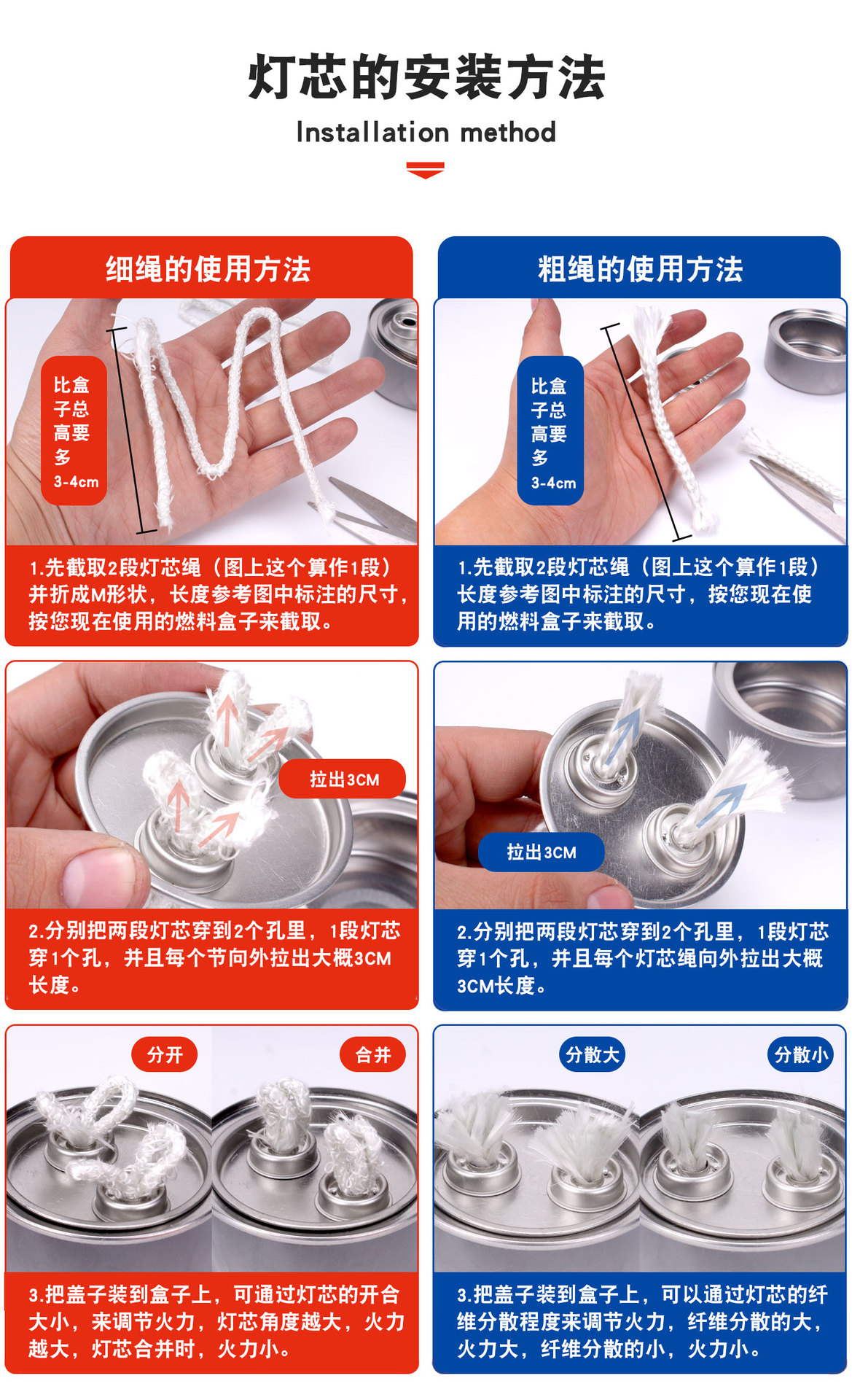 灯芯的安装方法
Installation method

细绳的使用方法

比盒子总高要多3-4cm

1.先截取2段灯芯绳（图上这个算作1段）并折成M形状，长度参考图中标注的尺寸，按您现在使用的燃料盒子来截取。

拉出3CM

2.分别把两段灯芯穿到2个孔里，1段灯芯穿1个孔，并且每个节向外拉出大概3CM长度。

分开

合并

3.把盖子装到盒子上，可通过灯芯的开合大小，来调节火力，灯芯角度越大，火力越大，灯芯合并时，火力小。

粗绳的使用方法

比盒子总高要多3-4cm

1.先截取2段灯芯绳（图上这个算作1段）长度参考图中标注的尺寸，按您现在使用的燃料盒子来截取。

拉出3CM

2.分别把两段灯芯穿到2个孔里，1段灯芯穿1个孔，并且每个灯芯绳向外拉出大概3CM长度。

分散大

分散小

3.把盖子装到盒子上，可以通过灯芯的纤维分散程度来调节火力，纤维分散的大，火力大，纤维分散的小，火力小。