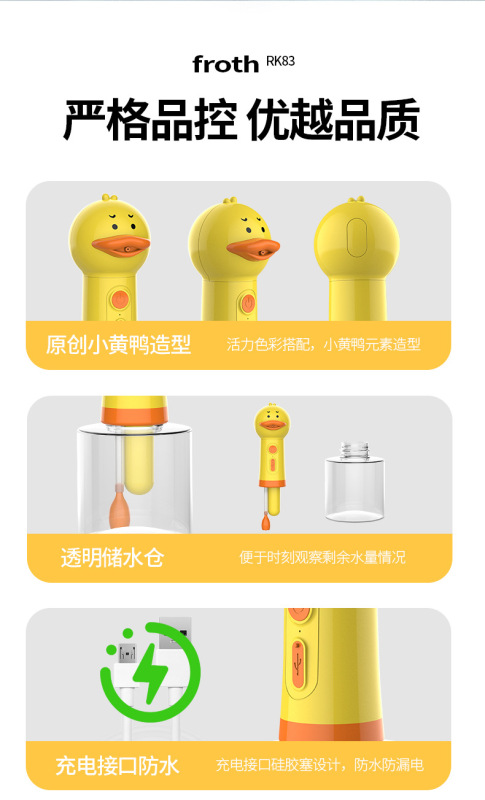 froth RK83

严格品控 优越品质

原创小黄鸭造型 活力色彩搭配，小黄鸭元素造型

透明储水仓 便于时刻观察剩余水量情况

充电接口防水 充电接口硅胶塞设计，防水防漏电