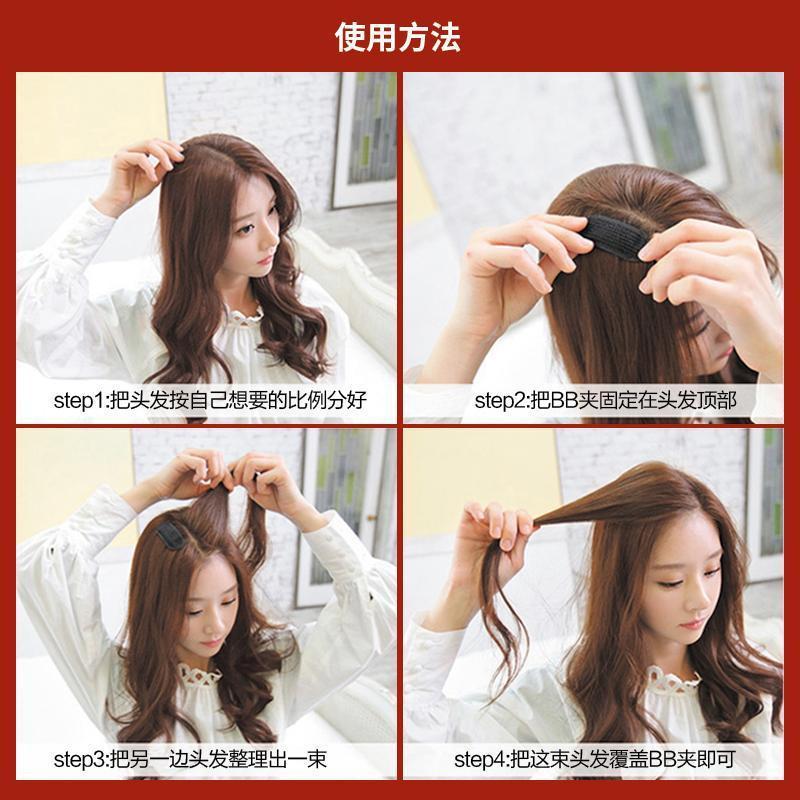 使用方法

step1:把头发按自己想要的比例分好

step2:把BB夹固定在头发顶部

step3:把另一边头发整理出一束

step4:把这束头发覆盖BB夹即可