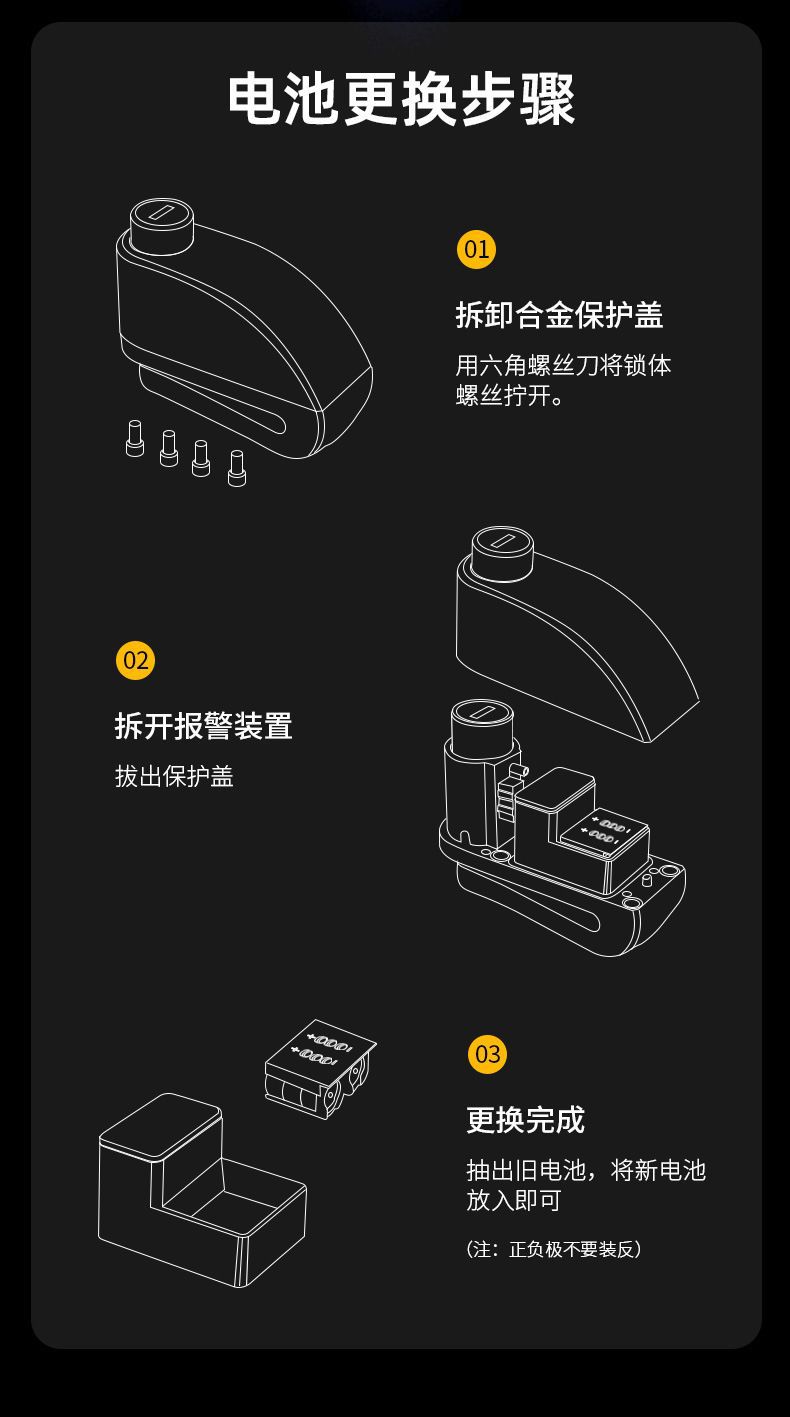 电池更换步骤

01

拆卸合金保护盖

用六角螺丝刀将锁体螺丝拧开。

02

拆开报警装置

拔出保护盖

03

更换完成

抽出旧电池，将新电池放入即可

（注：正负极不要装反）