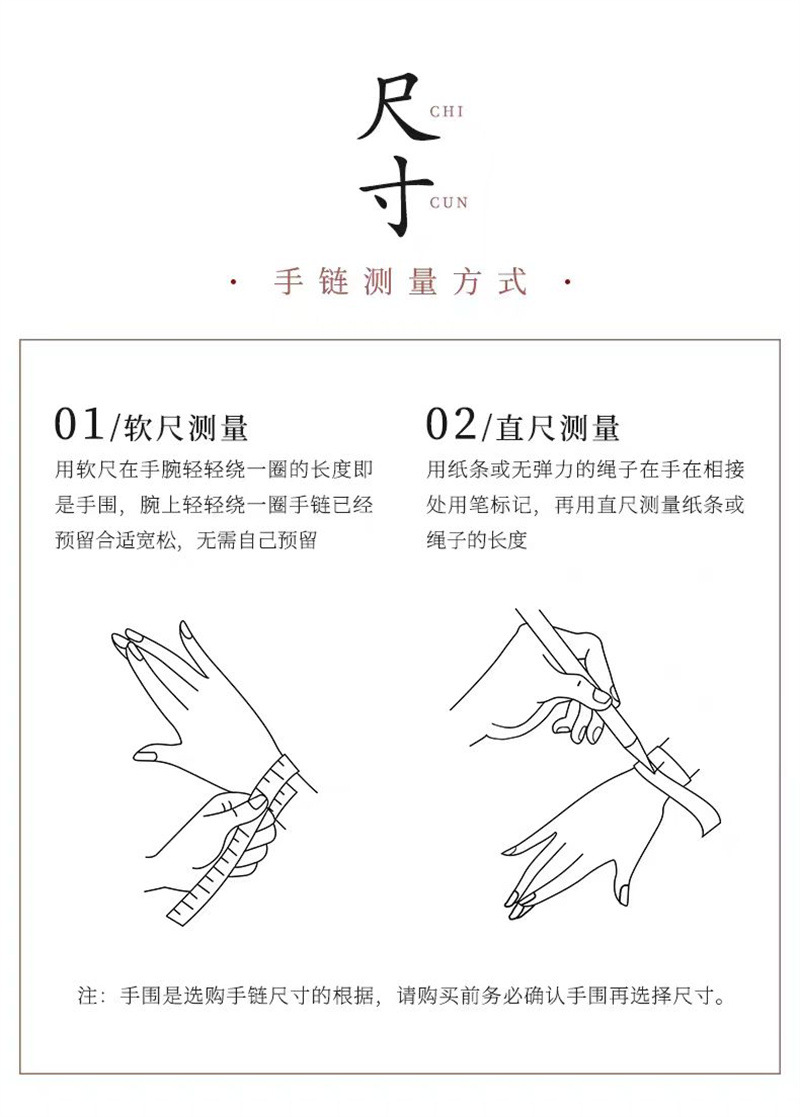 尺 CHI
寸 CUN

· 手链测量方式 ·

01/软尺测量
用软尺在手腕轻轻绕一圈的长度即是手围，腕上轻轻绕一圈手链已经预留合适宽松，无需自己预留

02/直尺测量
用纸条或无弹力的绳子在手在相接处用笔标记，再用直尺测量纸条或绳子的长度

注：手围是选购手链尺寸的根据，请购买前务必确认手围再选择尺寸。