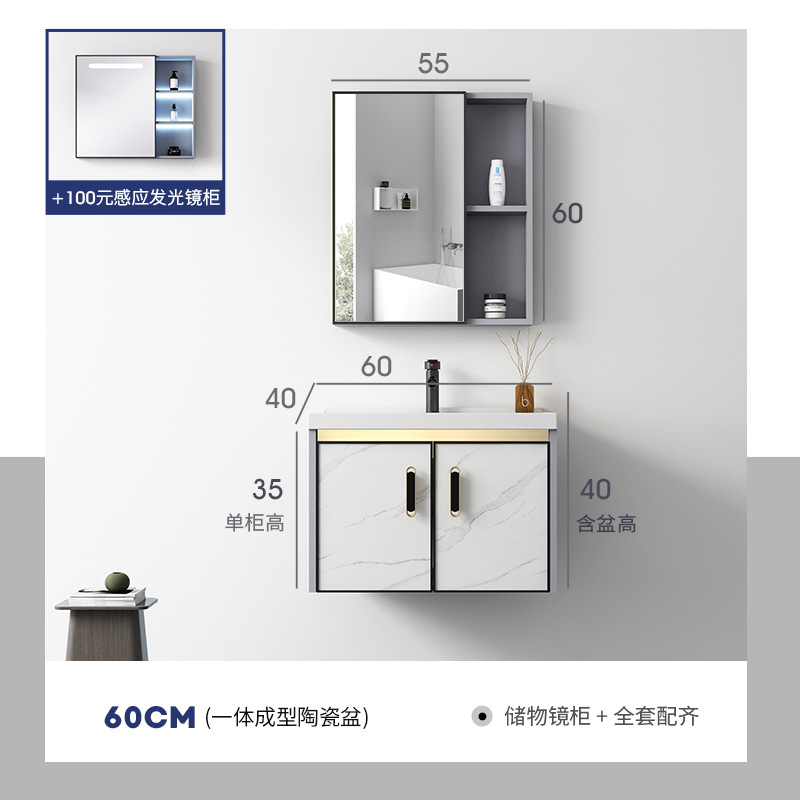 +100元感应发光镜柜

55

60

60

40

35
单柜高

40
含盆高

60CM (一体成型陶瓷盆)

储物镜柜 + 全套配齐