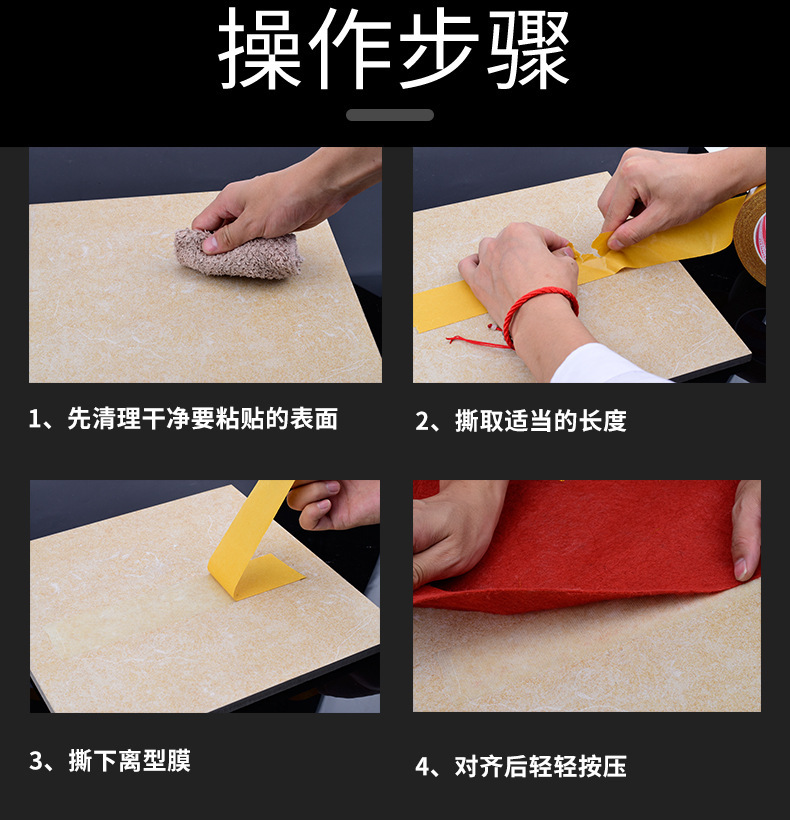 操作步骤

1、先清理干净要粘贴的表面

2、撕取适当的长度

3、撕下离型膜

4、对齐后轻轻按压