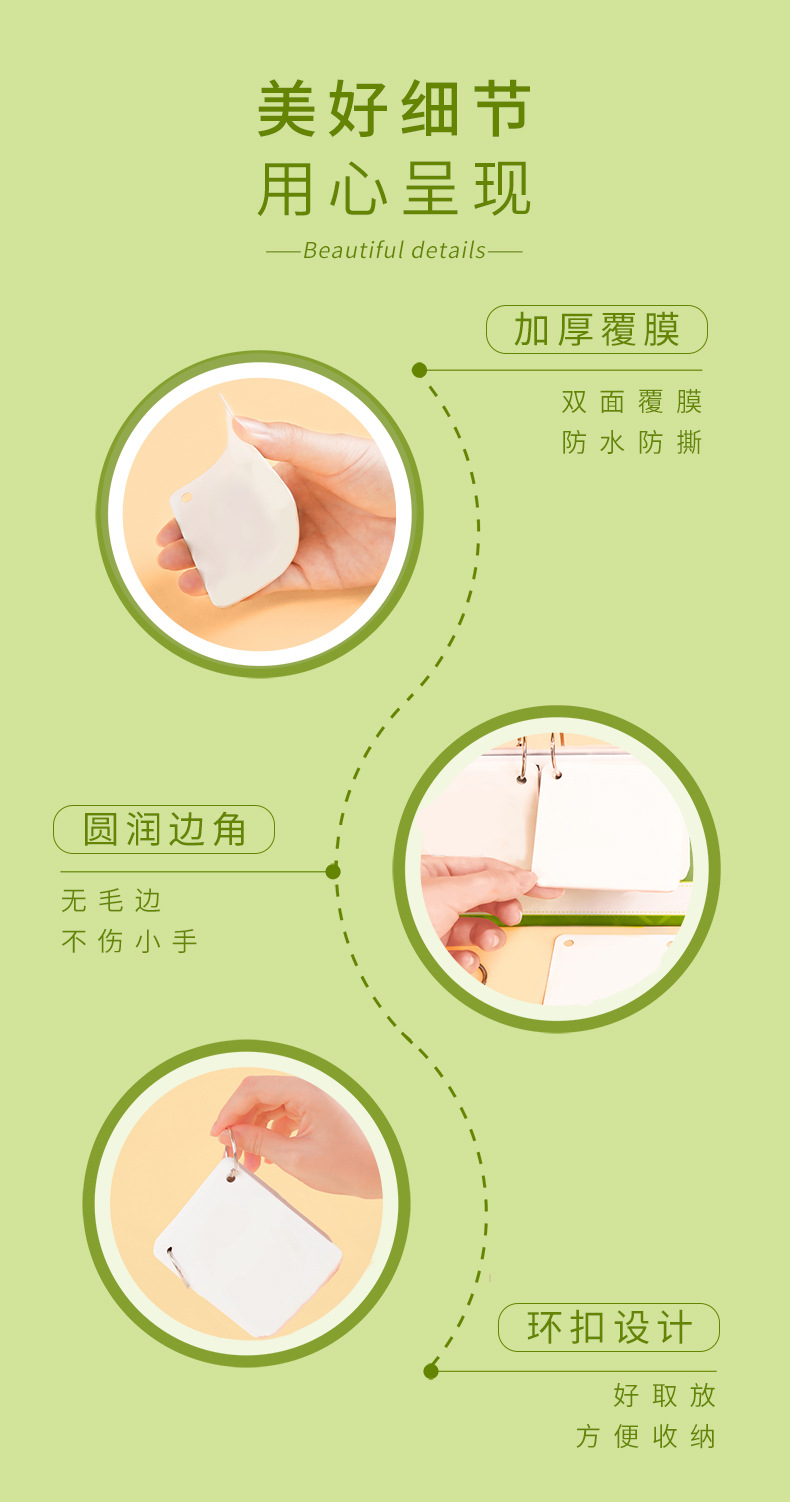 美好细节
用心呈现
——Beautiful details——

加厚覆膜
双面覆膜
防水防撕

圆润边角
无毛边
不伤小手

环扣设计
好取放
方便收纳