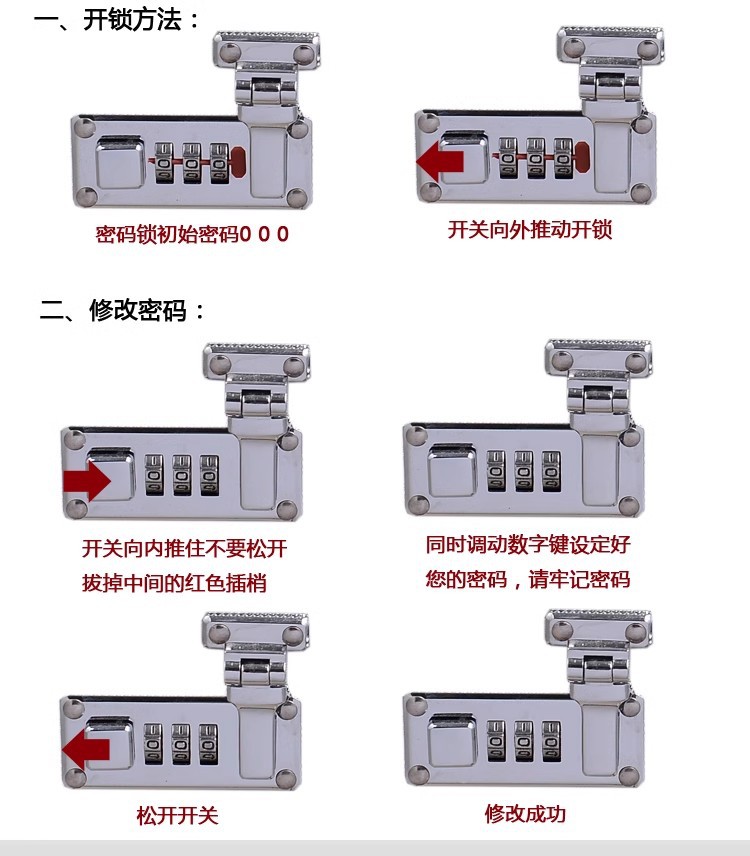 一、开锁方法：

密码锁初始密码0 0 0

开关向外推动开锁

二、修改密码：

开关向内推住不要松开
拔掉中间的红色插梢

同时调动数字键设定好
您的密码，请牢记密码

松开开关

修改成功