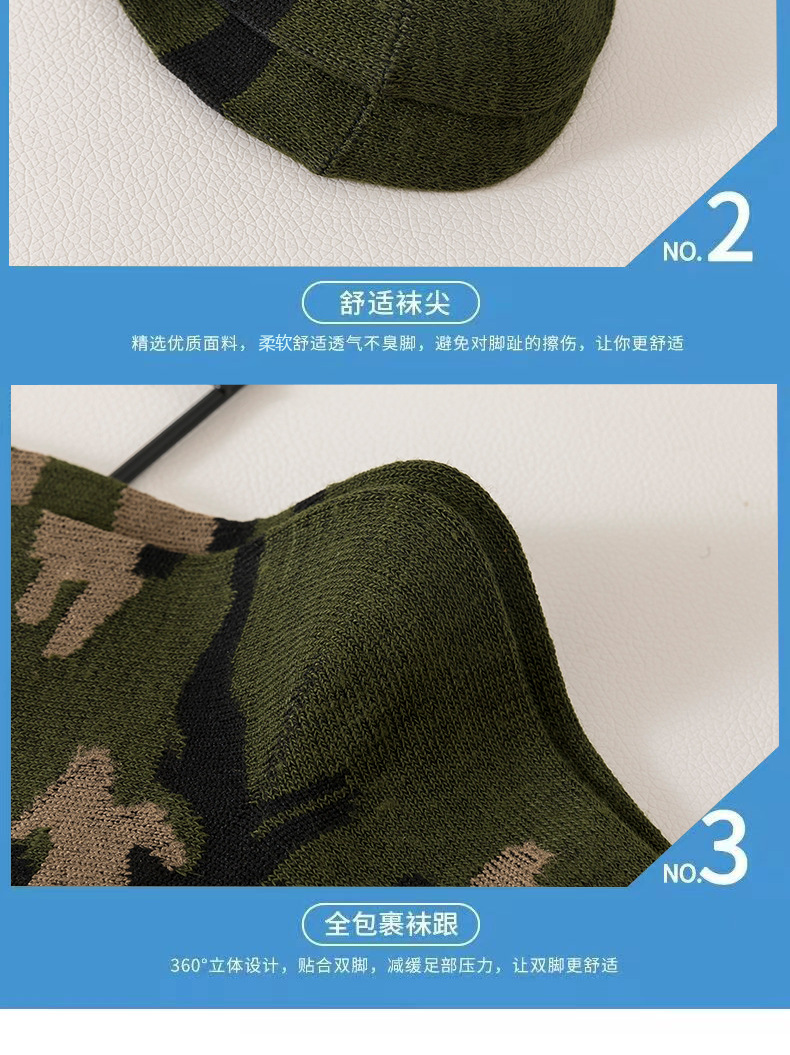 NO.2

舒适袜尖

精选优质面料，柔软舒适透气不臭脚，避免对脚趾的擦伤，让你更舒适

NO.3

全包裹袜跟

360°立体设计，贴合双脚，减缓足部压力，让双脚更舒适