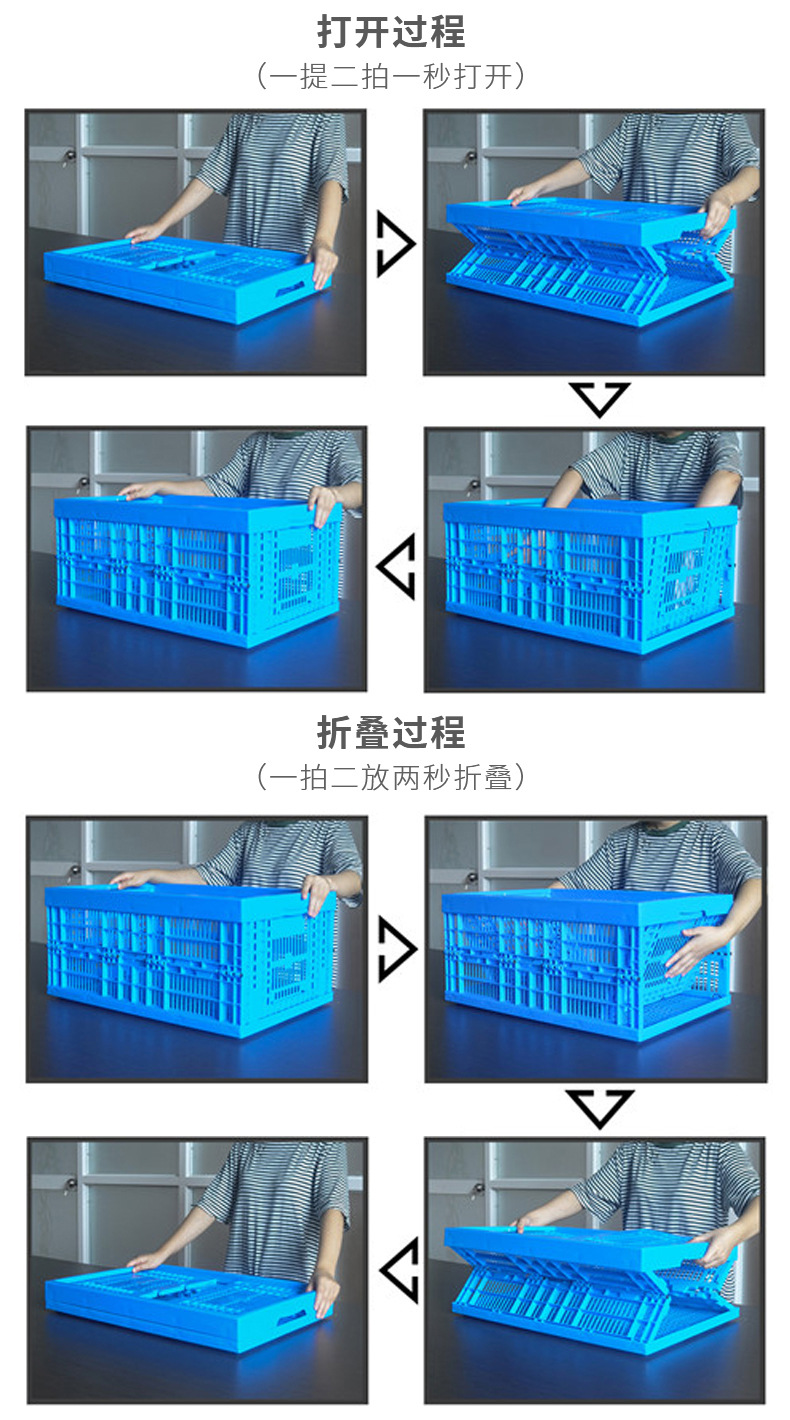 打开过程
（一提二拍一秒打开）

折叠过程
（一拍二放两秒折叠）