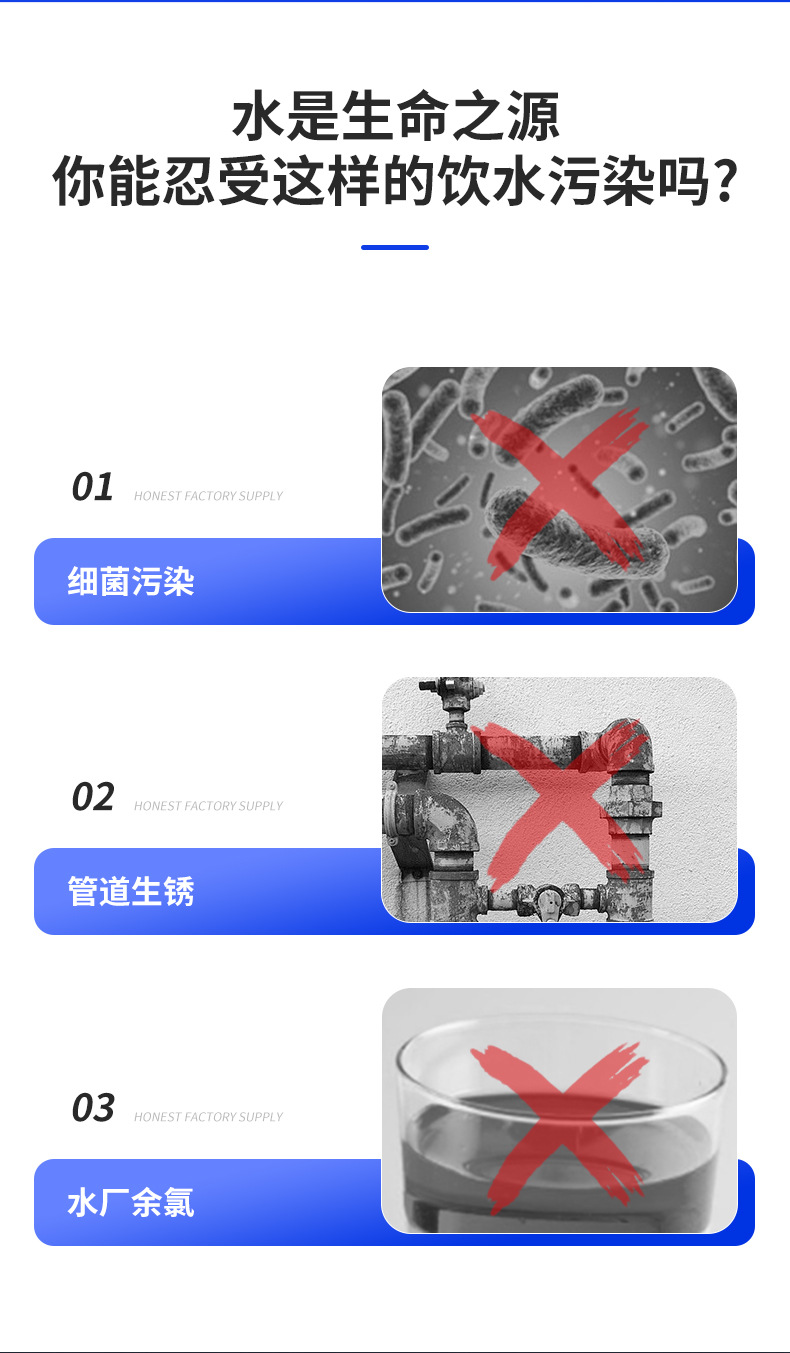 水是生命之源
你能忍受这样的饮水污染吗?

01 HONEST FACTORY SUPPLY

细菌污染

02 HONEST FACTORY SUPPLY

管道生锈

03 HONEST FACTORY SUPPLY

水厂余氯