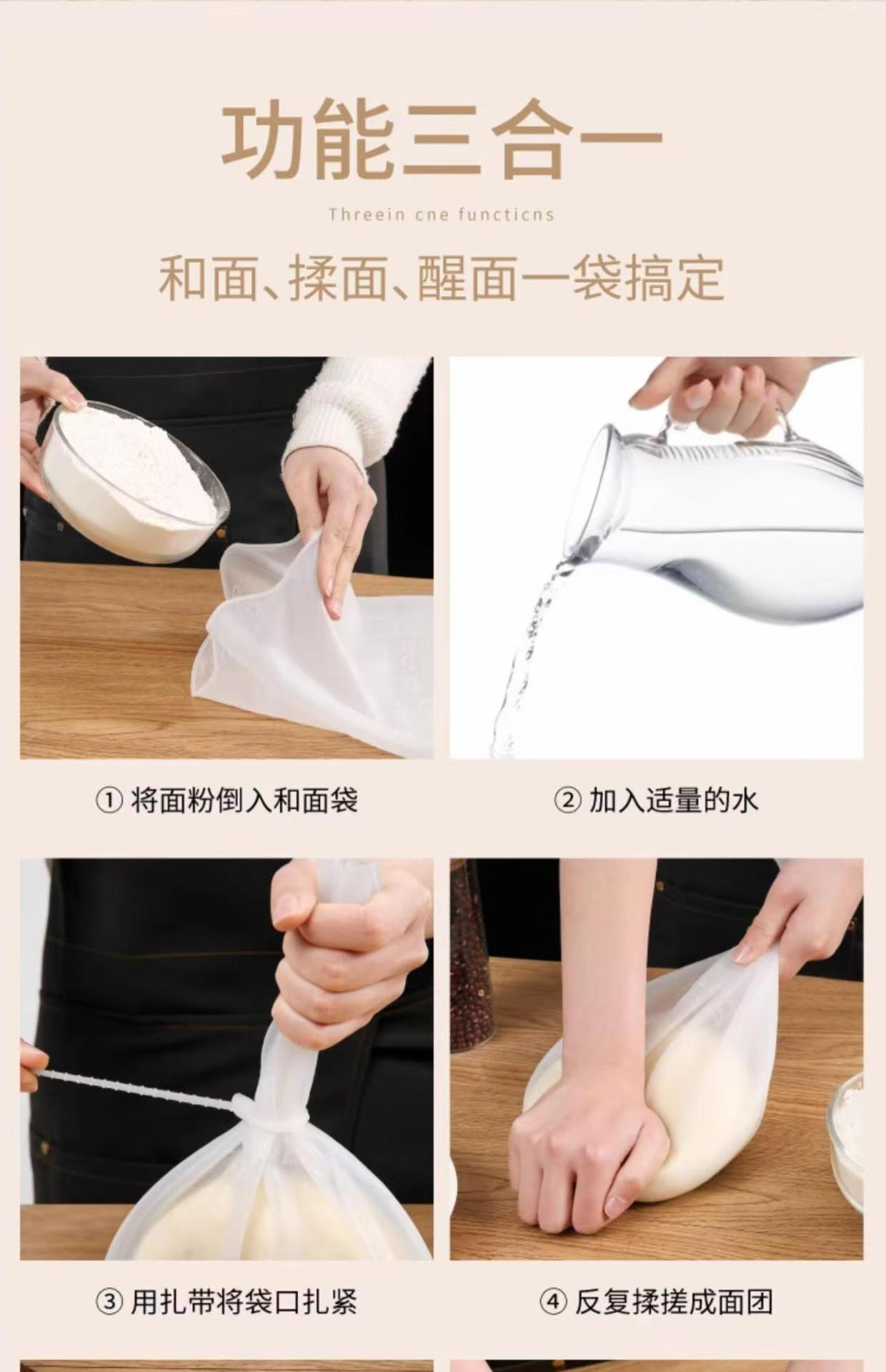 功能三合一

Threein cne functicns

和面、揉面、醒面一袋搞定

① 将面粉倒入和面袋

② 加入适量的水

③ 用扎带将袋口扎紧

④ 反复揉搓成面团