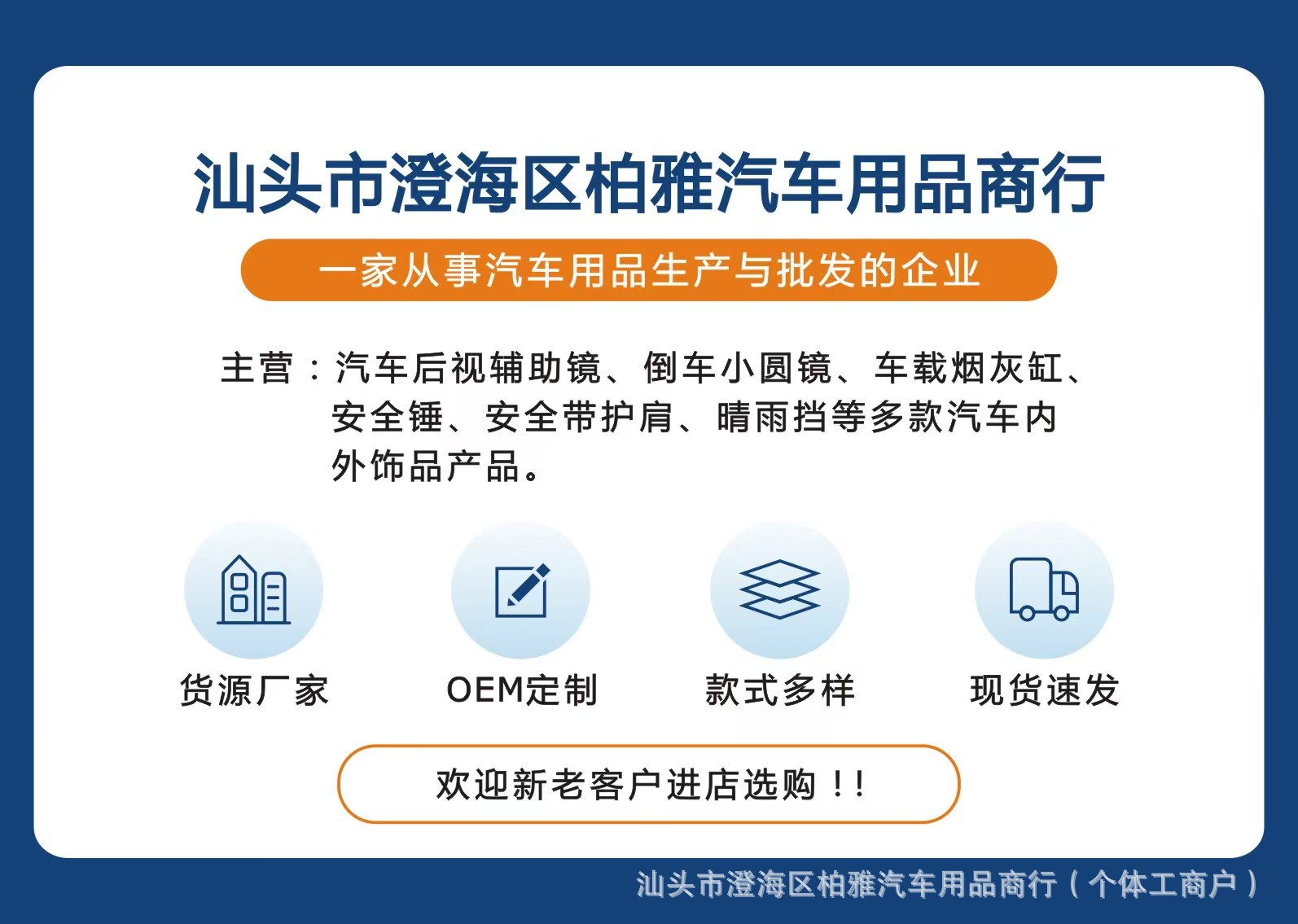 汕头市澄海区柏雅汽车用品商行

一家从事汽车用品生产与批发的企业

主营：汽车后视辅助镜、倒车小圆镜、车载烟灰缸、安全锤、安全带护肩、晴雨挡等多款汽车内外饰品产品。

货源厂家

OEM定制

款式多样

现货速发

欢迎新老客户进店选购！！

汕头市澄海区柏雅汽车用品商行（个体工商户）