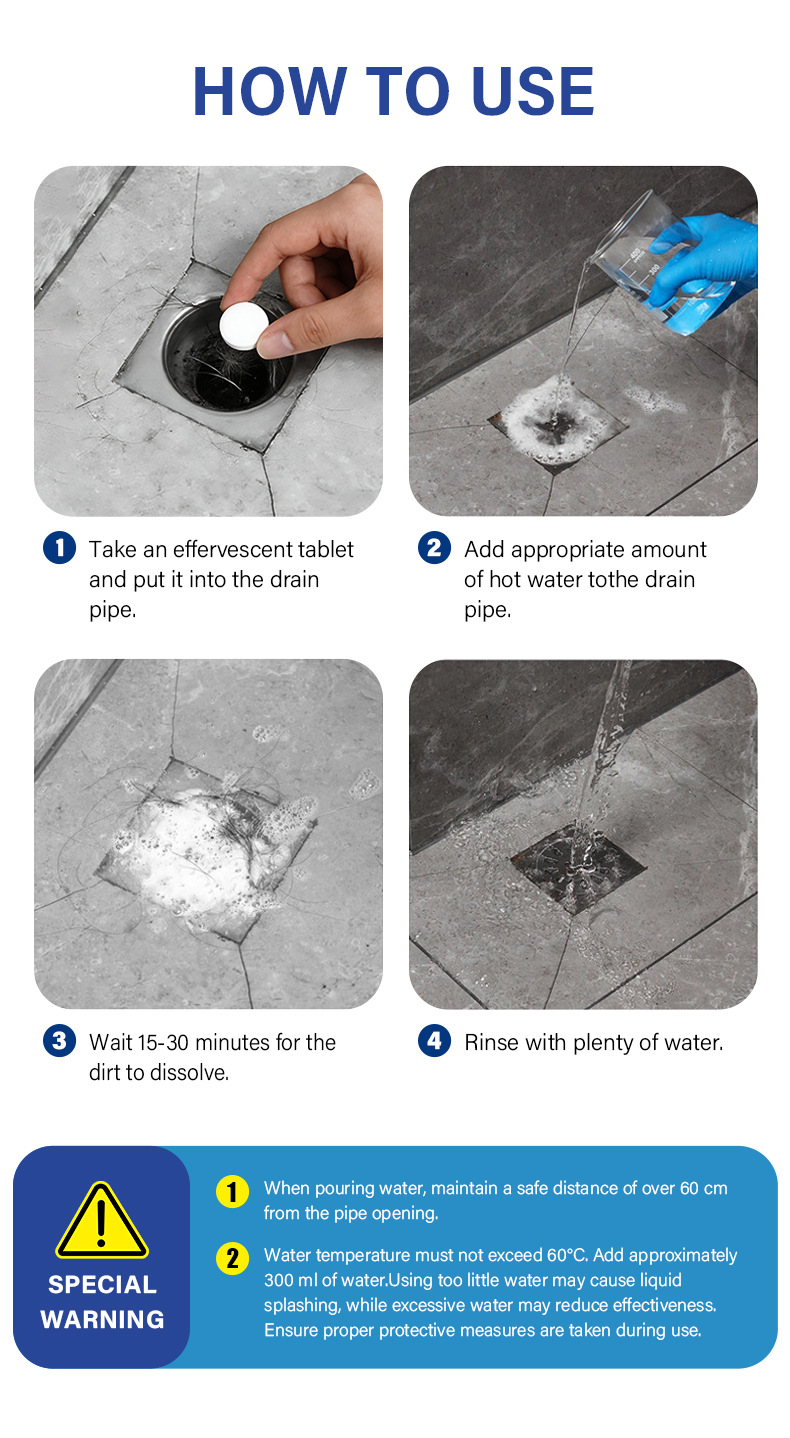 HOW TO USE

1 Take an effervescent tablet and put it into the drain pipe.

2 Add appropriate amount of hot water tothe drain pipe.

3 Wait 15-30 minutes for the dirt to dissolve.

4 Rinse with plenty of water.

SPECIAL WARNING

1 When pouring water, maintain a safe distance of over 60 cm from the pipe opening.

2 Water temperature must not exceed 60°C. Add approximately 300 ml of water.Using too little water may cause liquid splashing, while excessive water may reduce effectiveness. Ensure proper protective measures are taken during use.