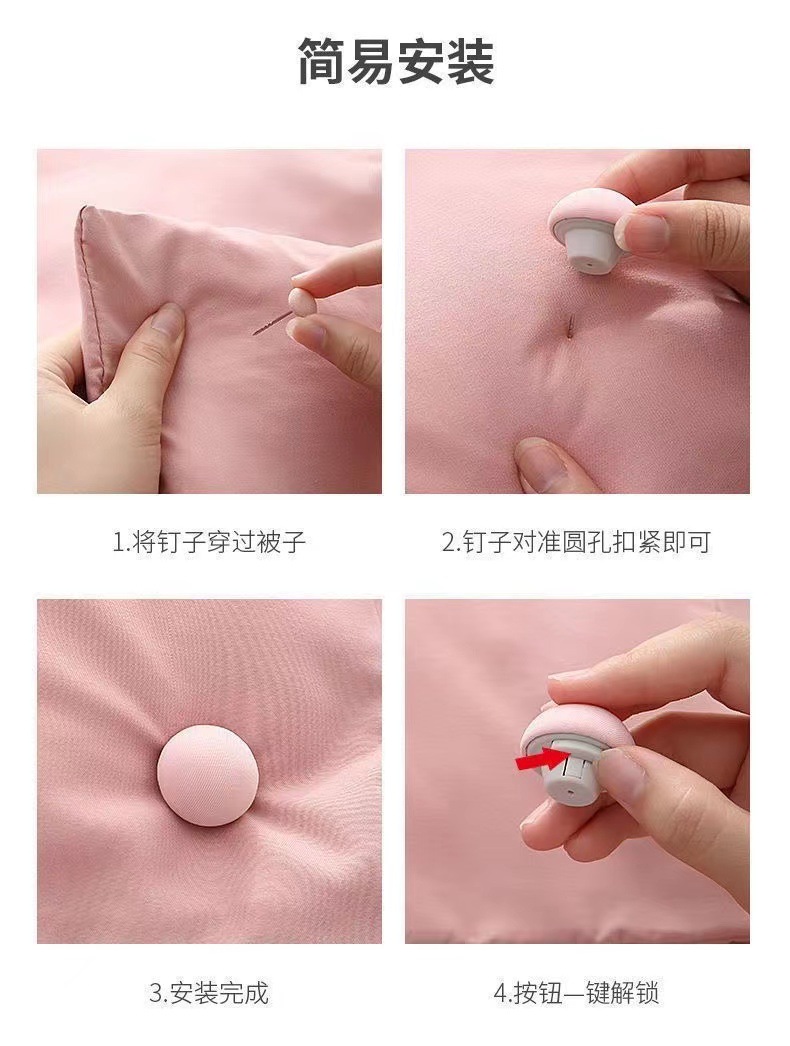 简易安装

1.将钉子穿过被子

2.钉子对准圆孔扣紧即可

3.安装完成

4.按钮一键解锁