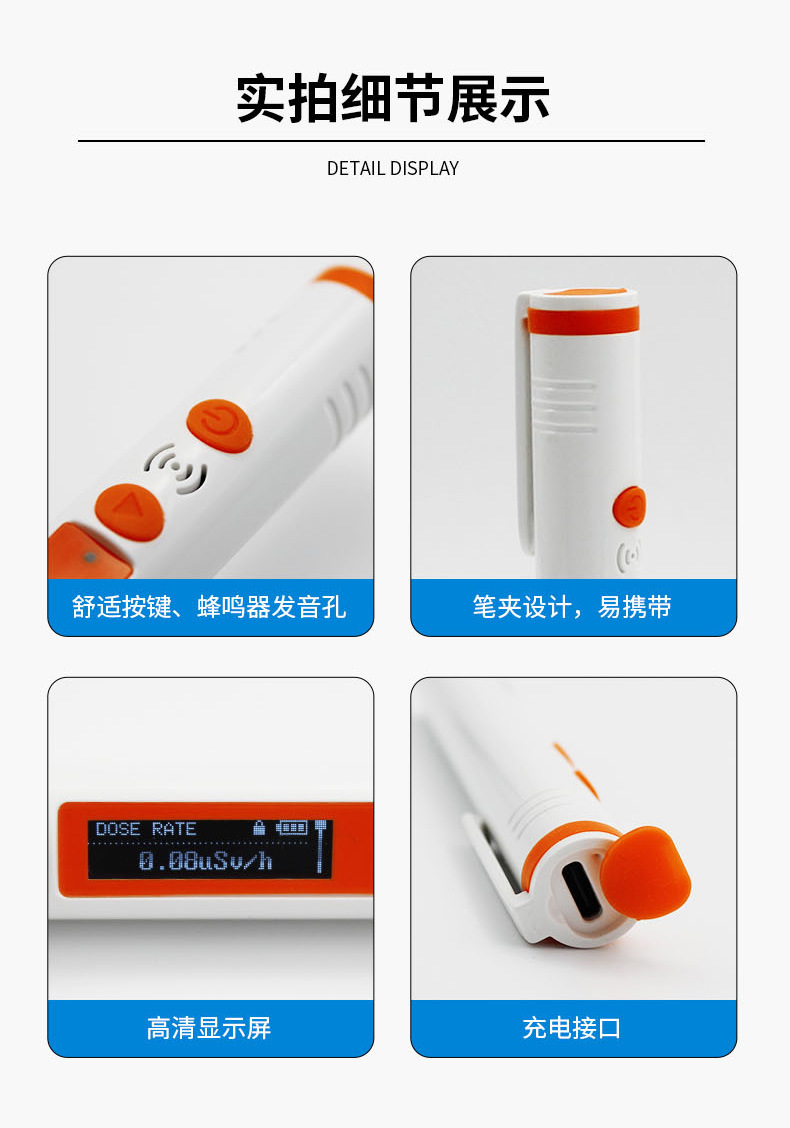 实拍细节展示

DETAIL DISPLAY

舒适按键、蜂鸣器发音孔

笔夹设计，易携带

DOSE RATE
0.08uSv/h

高清显示屏

充电接口