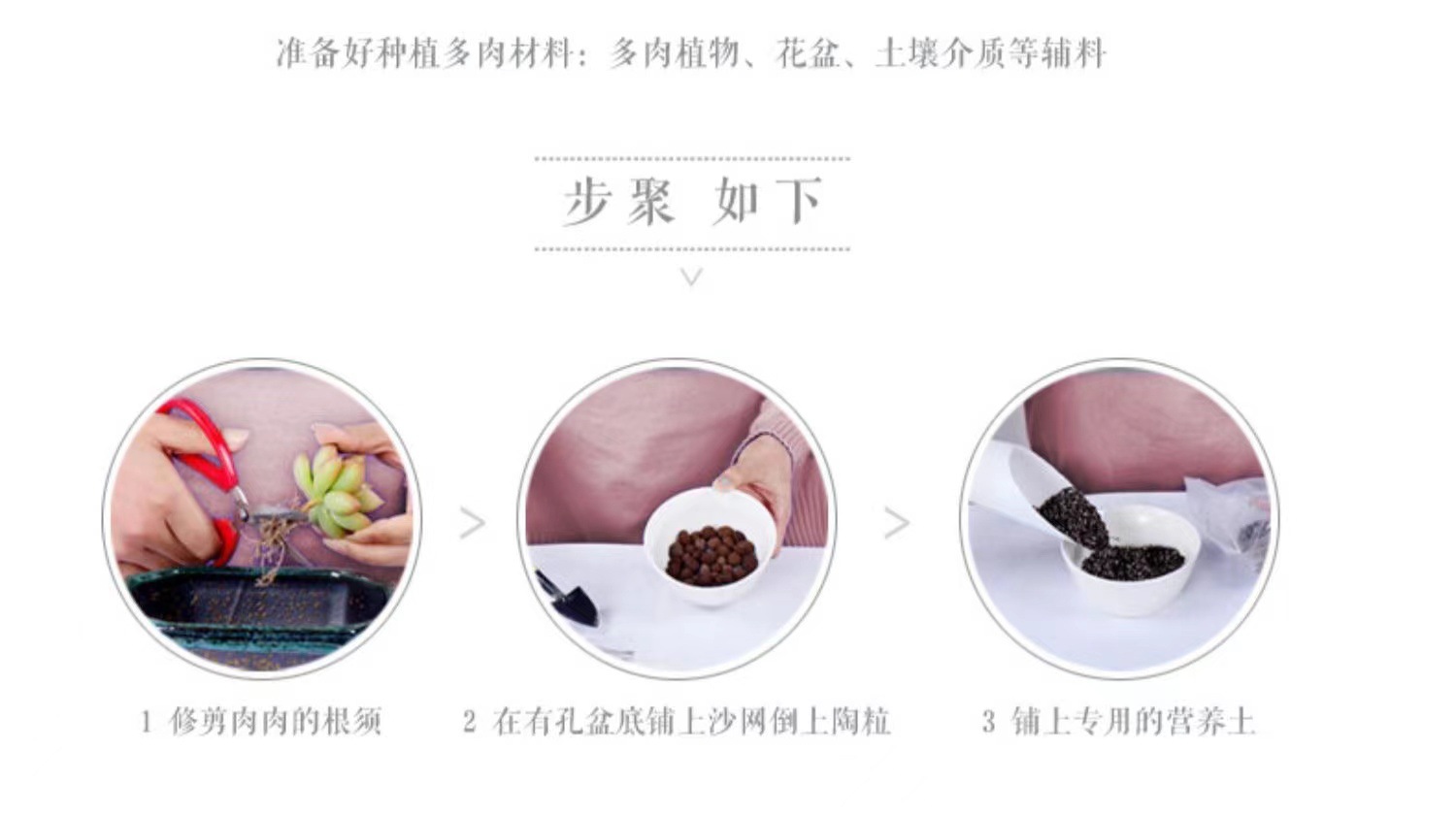 准备好种植多肉材料：多肉植物、花盆、土壤介质等辅料

步聚 如下

1 修剪肉肉的根须

2 在有孔盆底铺上沙网倒上陶粒

3 铺上专用的营养土