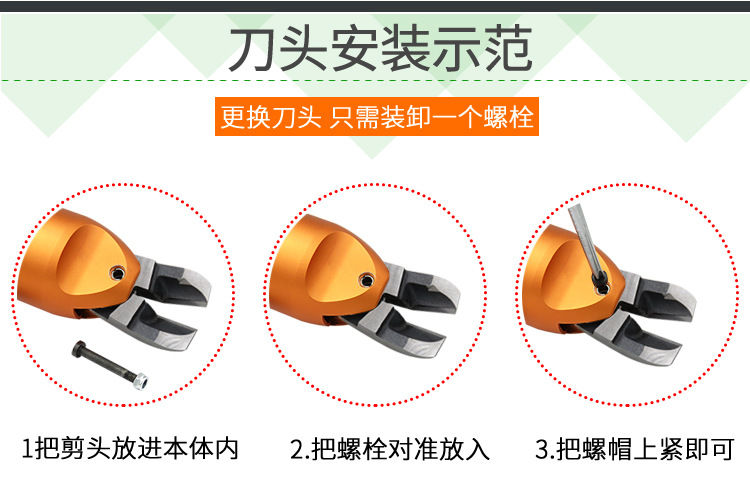 刀头安装示范

更换刀头 只需装卸一个螺栓

1把剪头放进本体内

2.把螺栓对准放入

3.把螺帽上紧即可