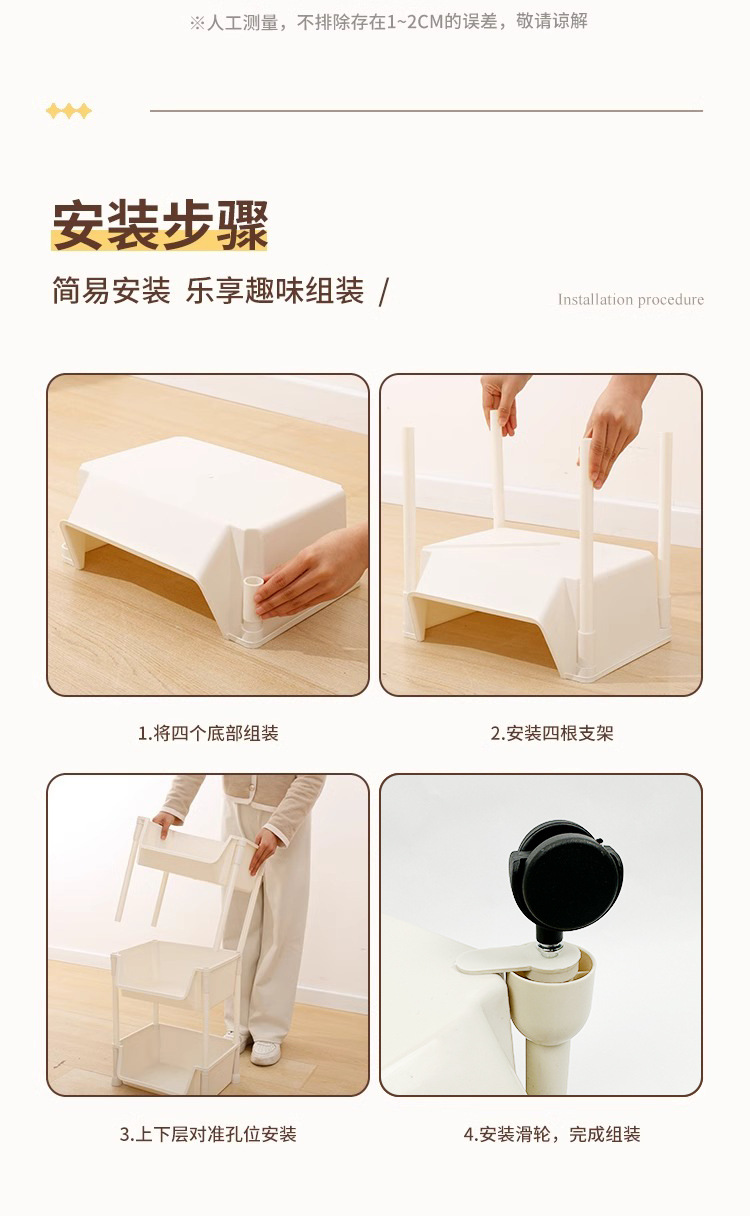 ※人工测量，不排除存在1~2CM的误差，敬请谅解

安装步骤

简易安装 乐享趣味组装 /

Installation procedure

1.将四个底部组装

2.安装四根支架

3.上下层对准孔位安装

4.安装滑轮，完成组装