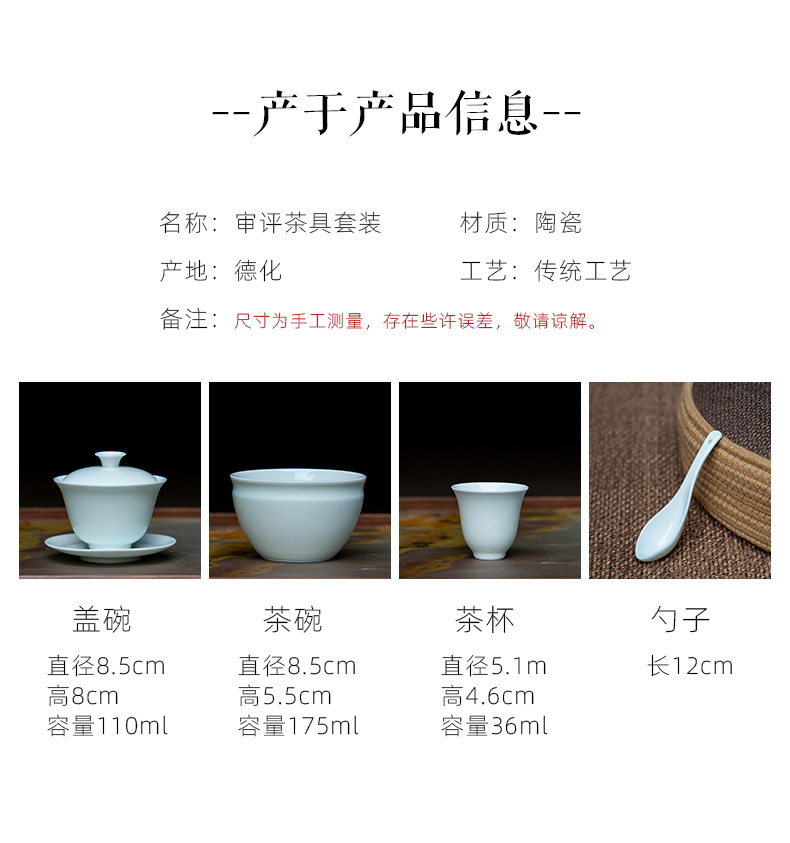 --产于产品信息--

名称：审评茶具套装　　材质：陶瓷

产地：德化　　工艺：传统工艺

备注：尺寸为手工测量，存在些许误差，敬请谅解。

盖碗
直径8.5cm
高8cm
容量110ml

茶碗
直径8.5cm
高5.5cm
容量175ml

茶杯
直径5.1m
高4.6cm
容量36ml

勺子
长12cm