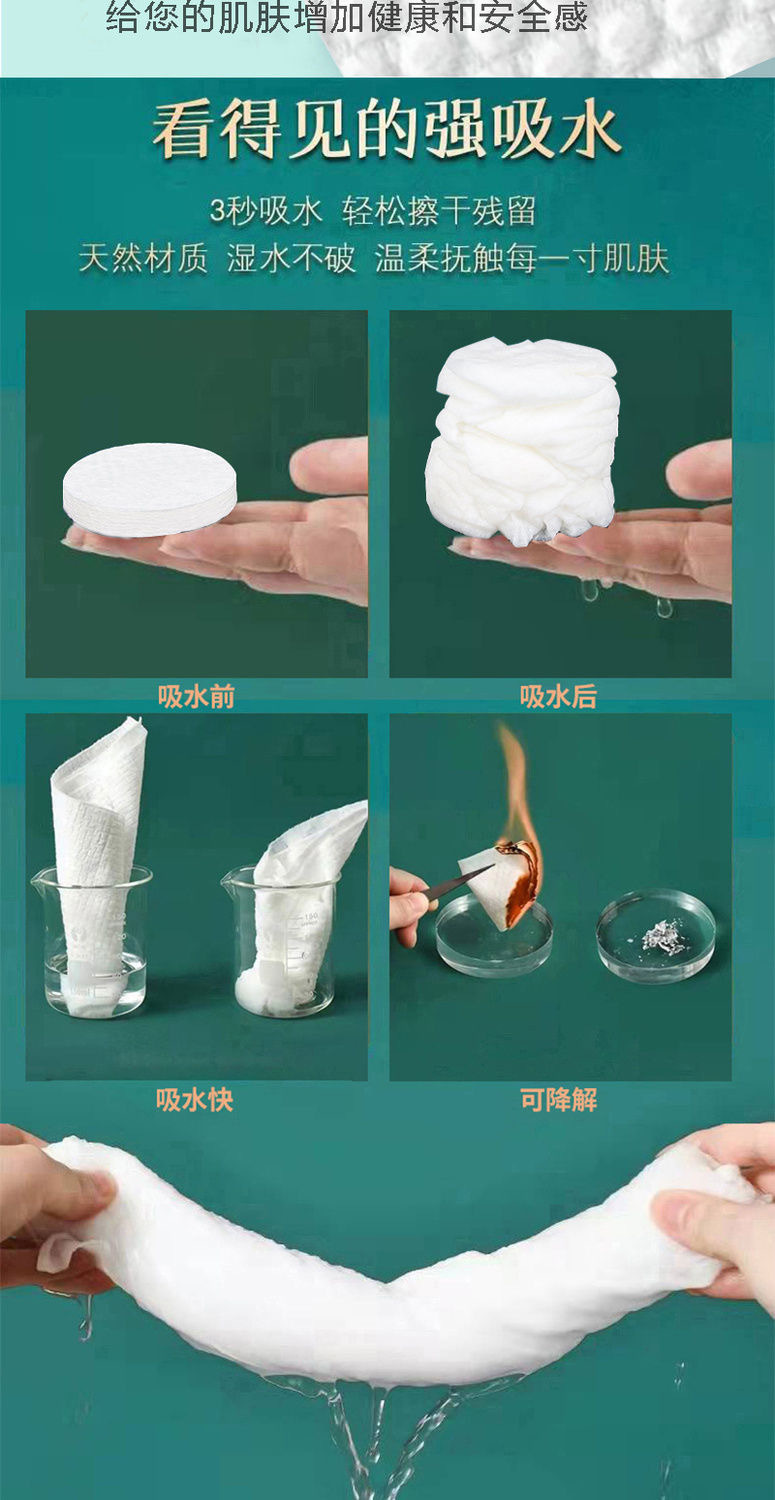 给您的肌肤增加健康和安全感

看得见的强吸水

3秒吸水 轻松擦干残留
天然材质 湿水不破 温柔抚触每一寸肌肤

吸水前

吸水后

吸水快

可降解