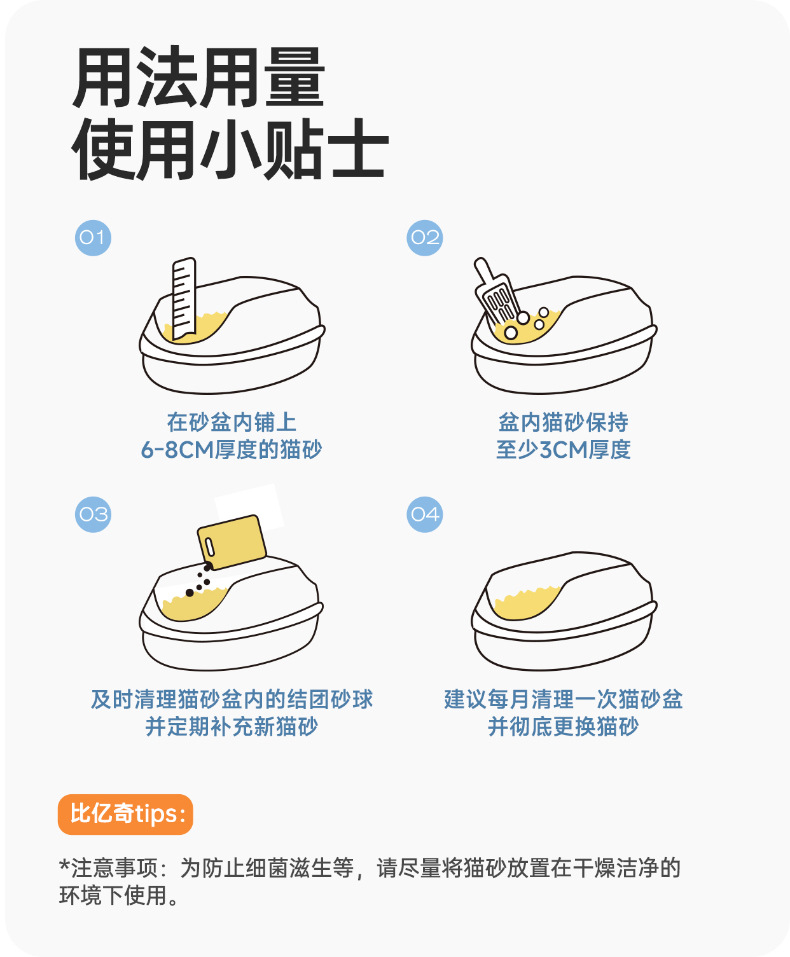 用法用量
使用小贴士

01

在砂盆内铺上
6-8CM厚度的猫砂

02

盆内猫砂保持
至少3CM厚度

03

及时清理猫砂盆内的结团砂球
并定期补充新猫砂

04

建议每月清理一次猫砂盆
并彻底更换猫砂

比亿奇tips:

*注意事项：为防止细菌滋生等，请尽量将猫砂放置在干燥洁净的环境下使用。