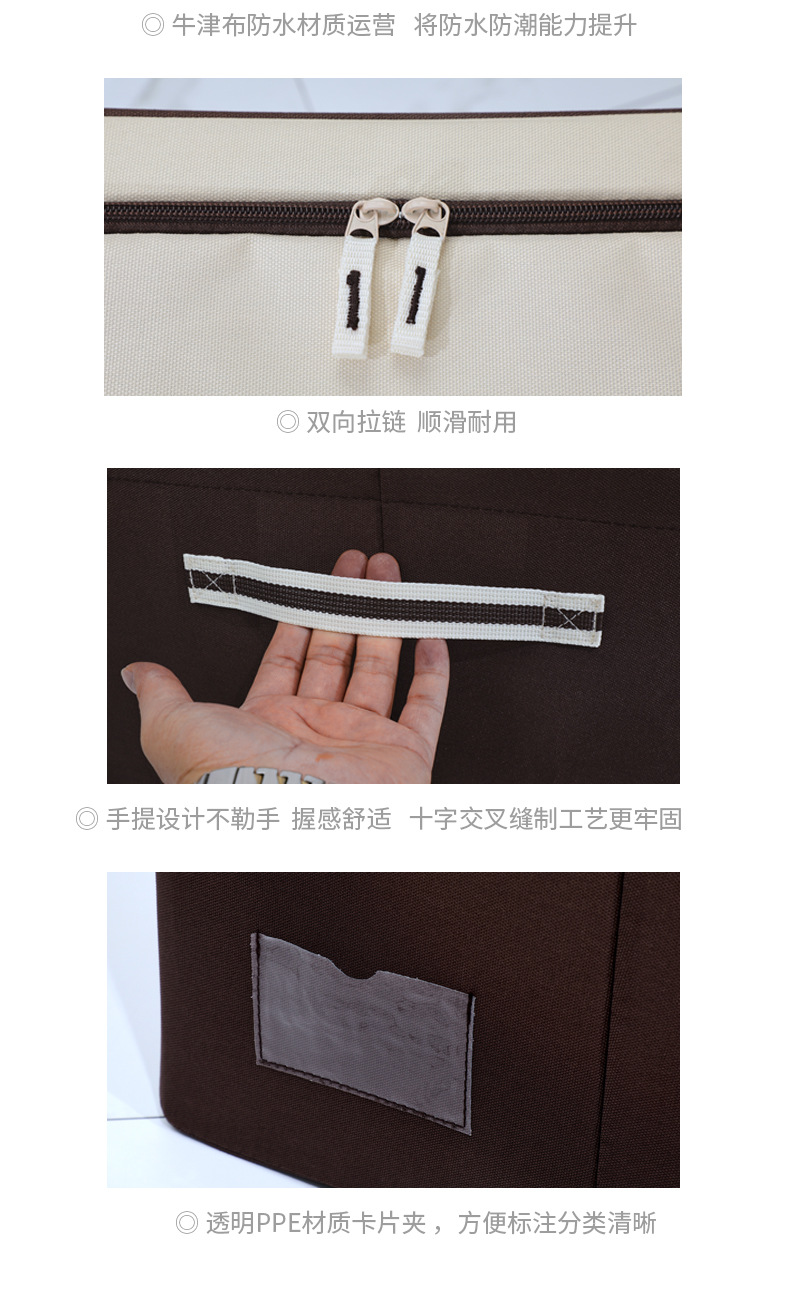 ◎ 牛津布防水材质运营　将防水防潮能力提升

◎ 双向拉链 顺滑耐用

◎ 手提设计不勒手 握感舒适　十字交叉缝制工艺更牢固

◎ 透明PPE材质卡片夹， 方便标注分类清晰