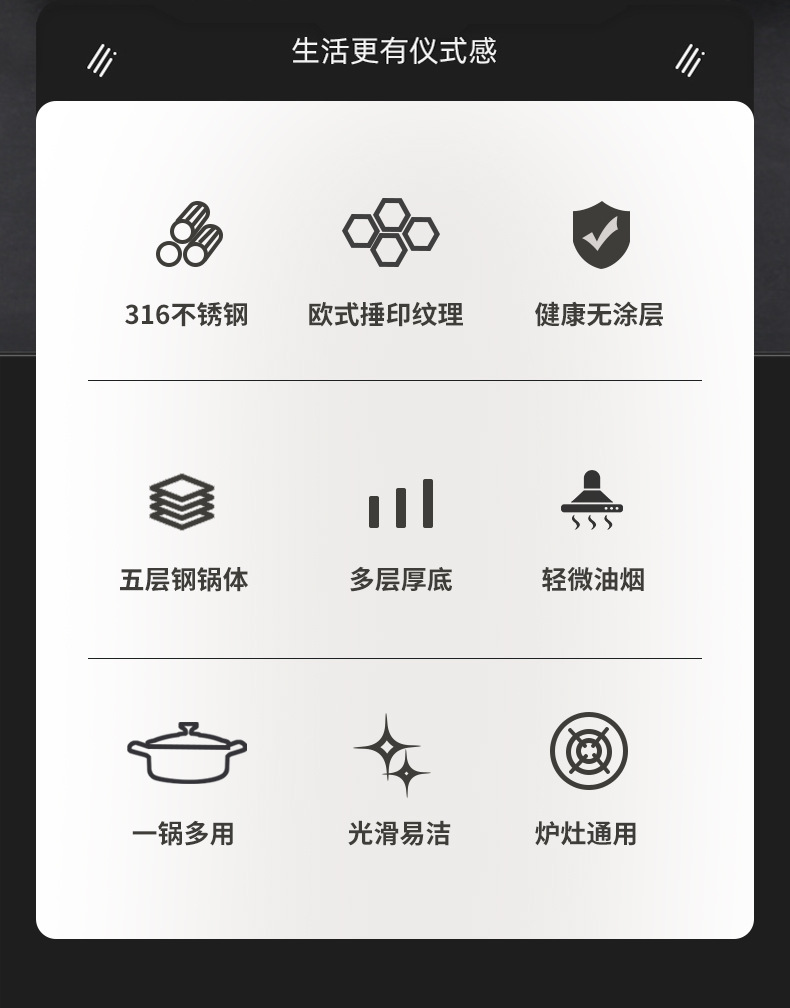 生活更有仪式感

316不锈钢 欧式捶印纹理 健康无涂层

五层钢锅体 多层厚底 轻微油烟

一锅多用 光滑易洁 炉灶通用