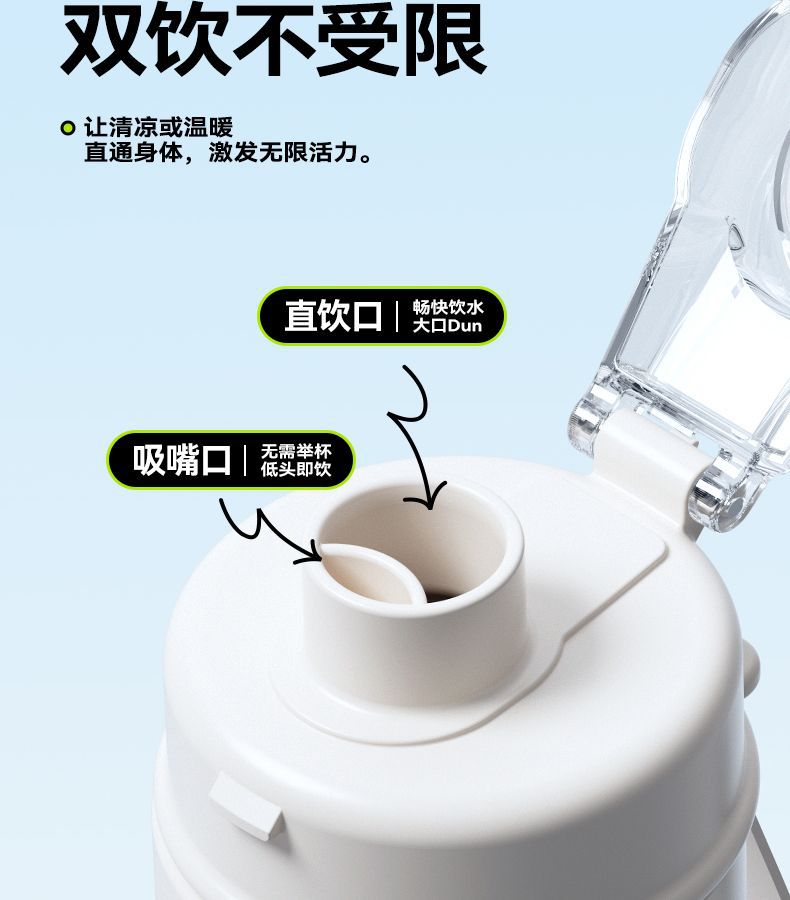 双饮不受限

让清凉或温暖
直通身体，激发无限活力。

直饮口 | 畅快饮水
大口Dun

吸嘴口 | 无需举杯
低头即饮