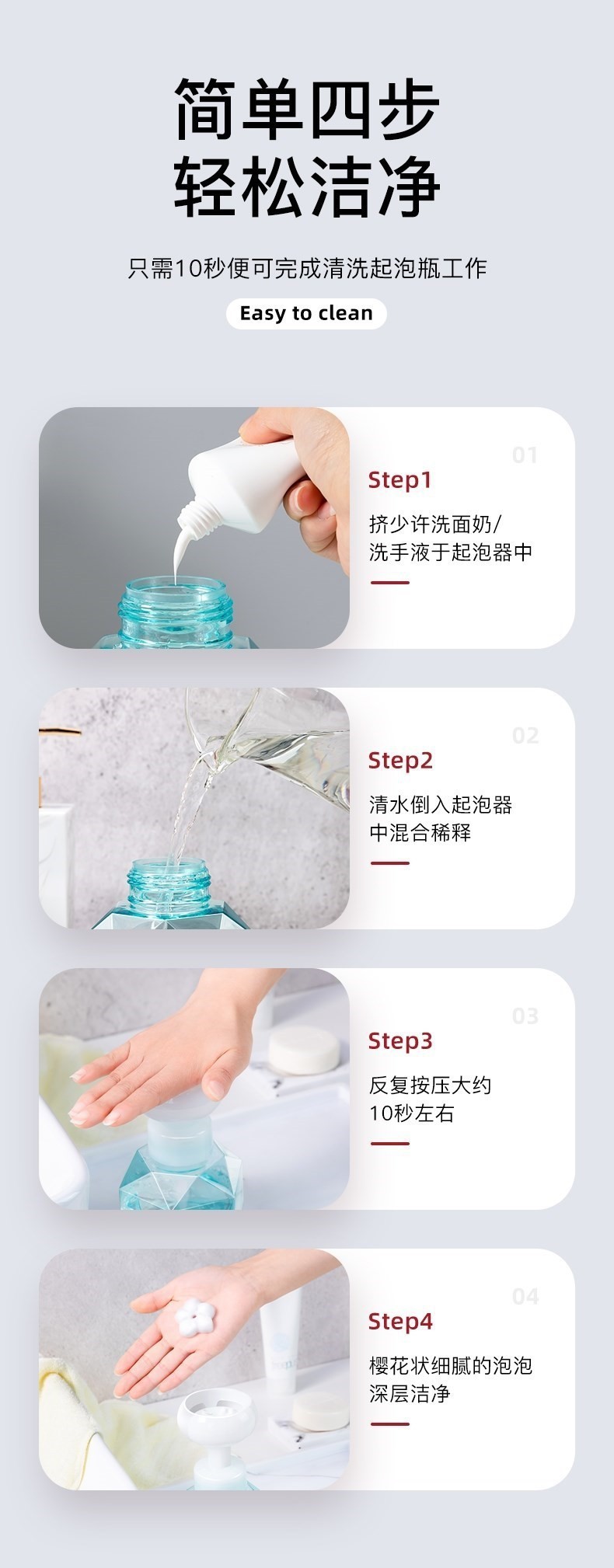 简单四步
轻松洁净

只需10秒便可完成清洗起泡瓶工作

Easy to clean

01
Step1
挤少许洗面奶/洗手液于起泡器中

02
Step2
清水倒入起泡器中混合稀释

03
Step3
反复按压大约10秒左右

04
Step4
樱花状细腻的泡泡深层洁净