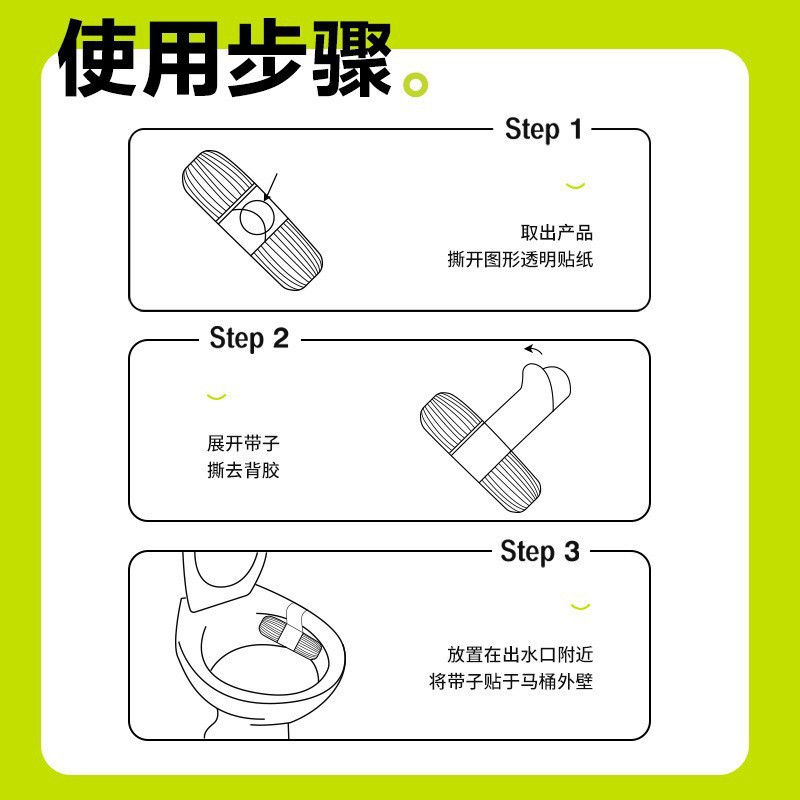 使用步骤。

Step 1

取出产品
撕开图形透明贴纸

Step 2

展开带子
撕去背胶

Step 3

放置在出水口附近
将带子贴于马桶外壁