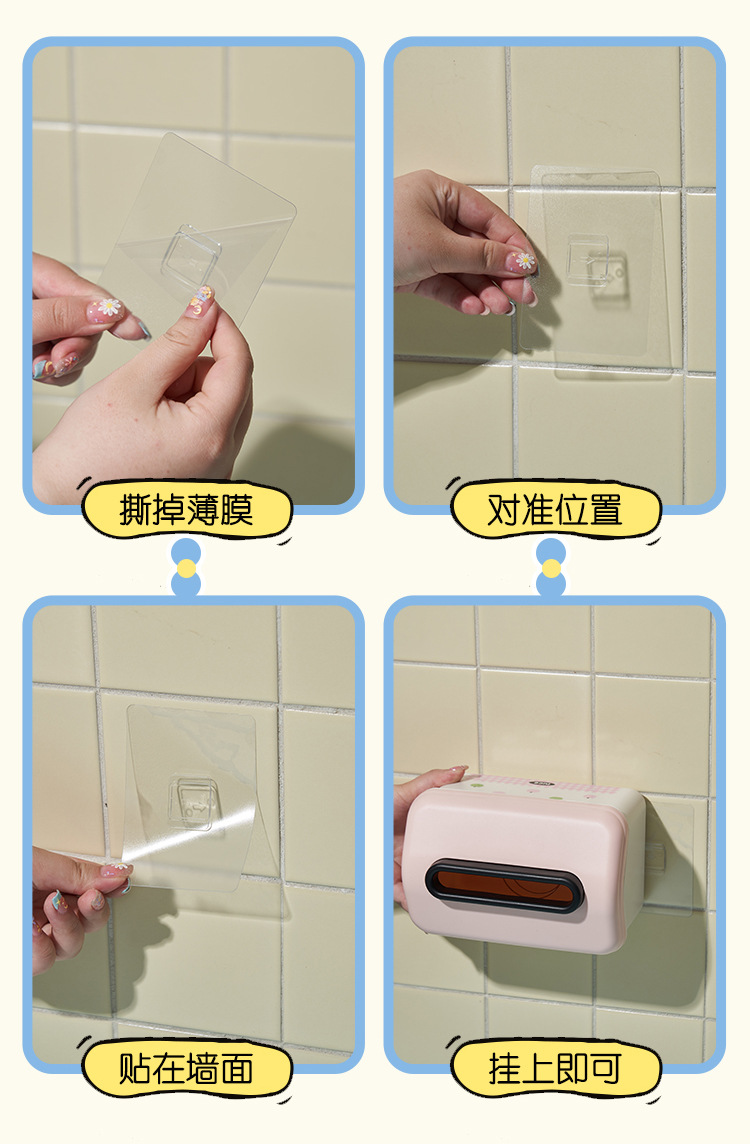 撕掉薄膜

对准位置

贴在墙面

挂上即可