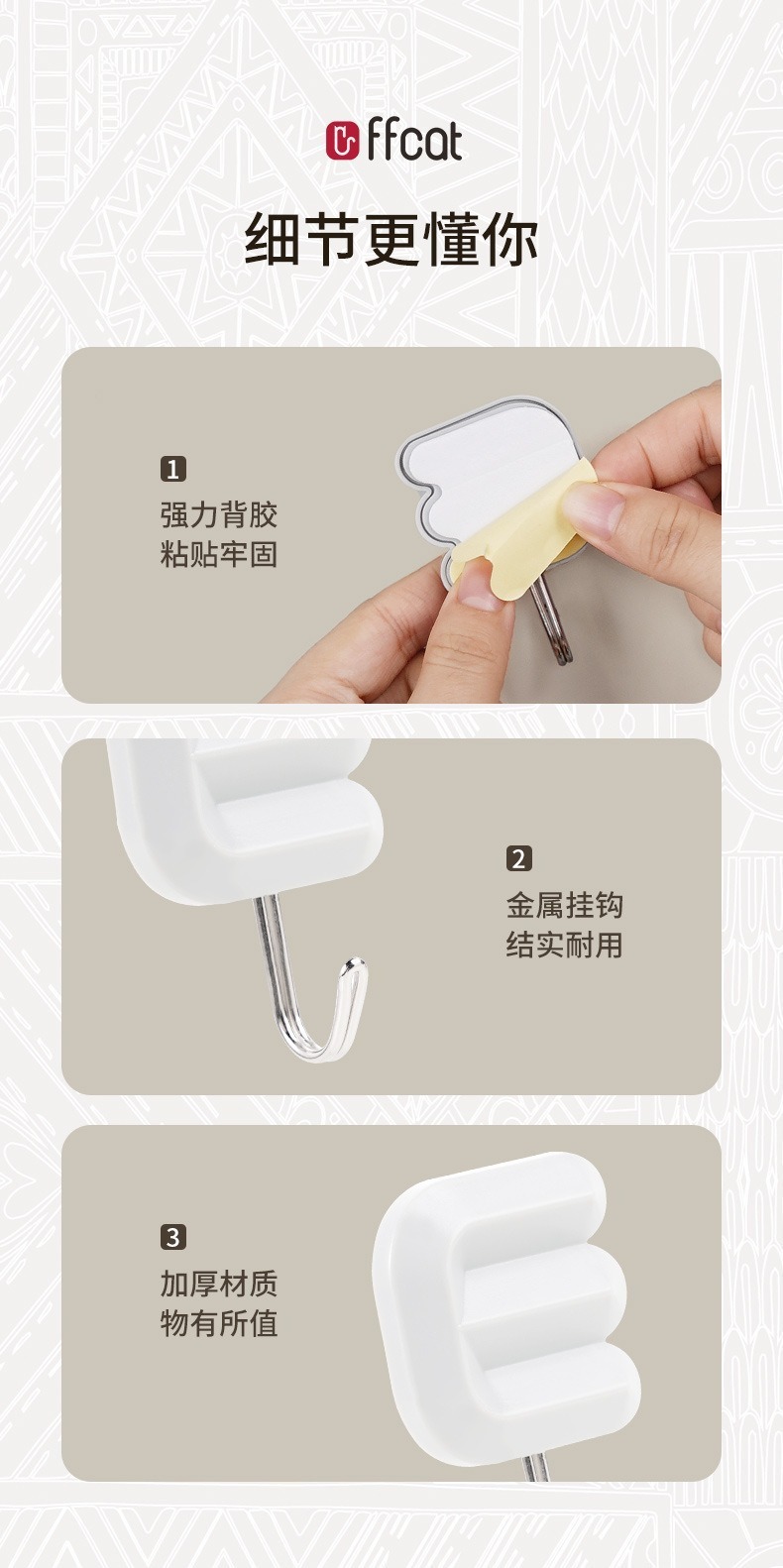 ffcat

细节更懂你

1
强力背胶
粘贴牢固

2
金属挂钩
结实耐用

3
加厚材质
物有所值