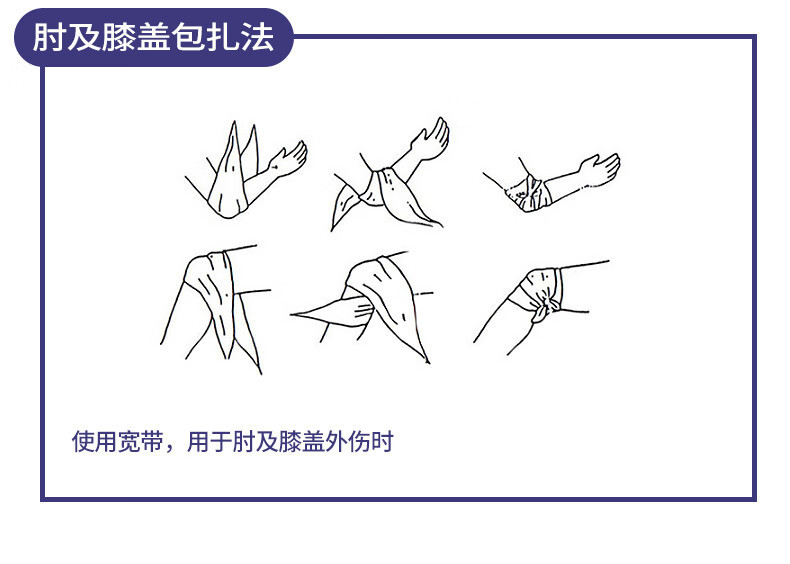 肘及膝盖包扎法

使用宽带，用于肘及膝盖外伤时