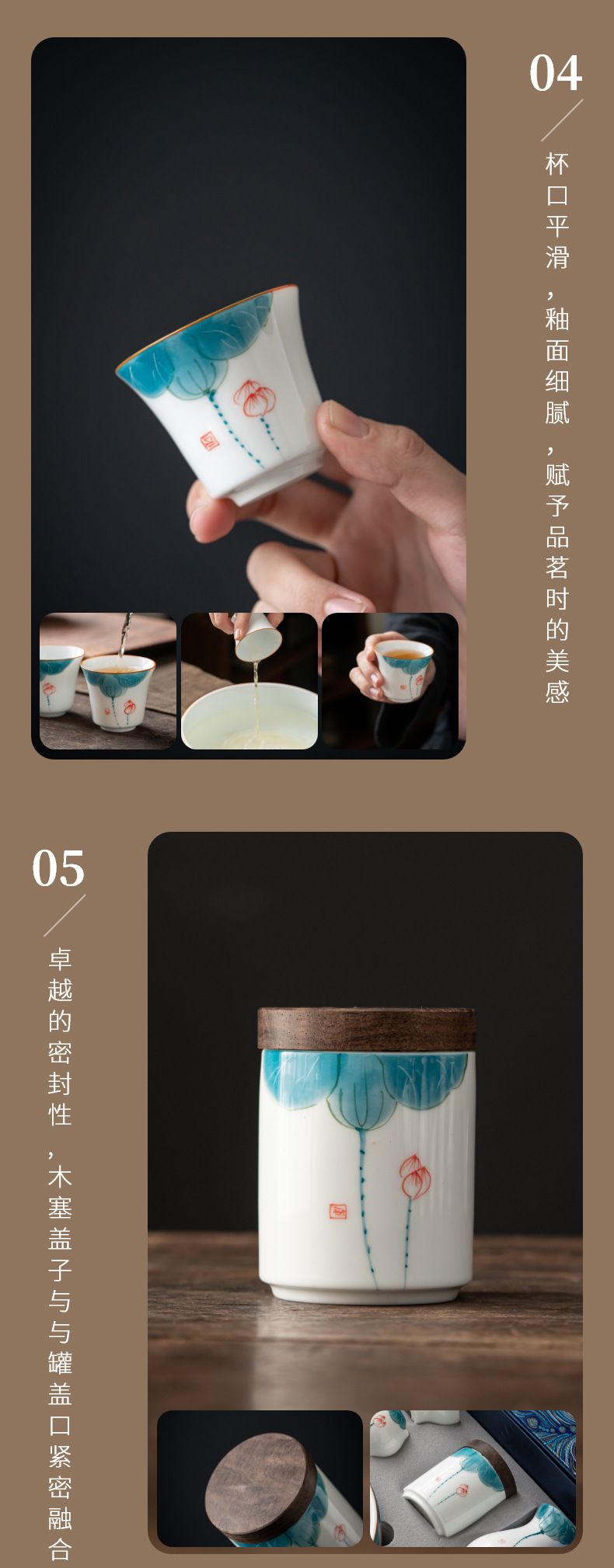 04

杯口平滑，釉面细腻，赋予品茗时的美感

05

卓越的密封性，木塞盖子与与罐盖口紧密融合