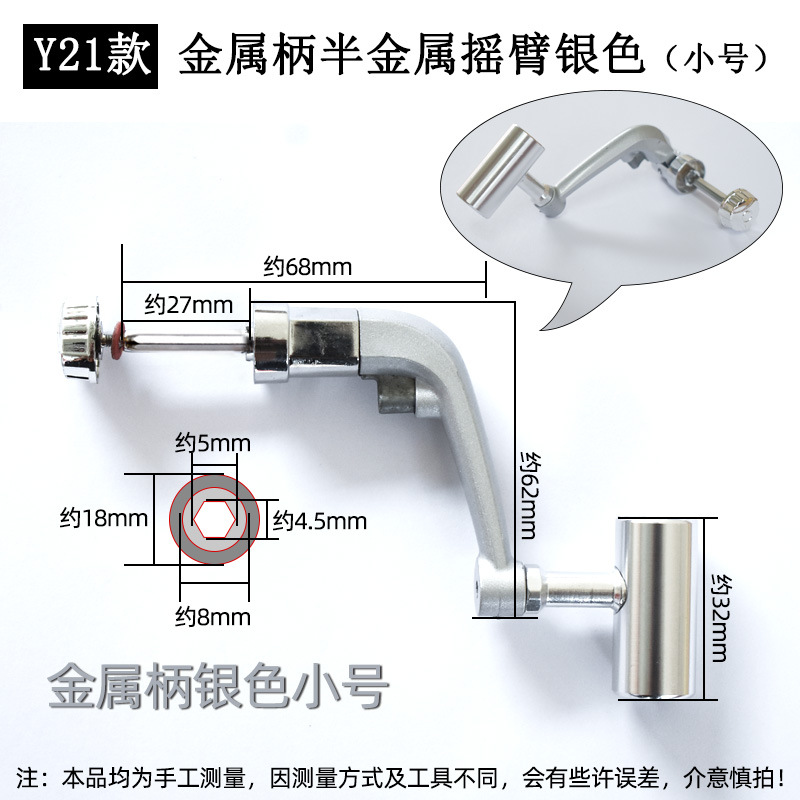 Y21款 金属柄半金属摇臂银色（小号）

约68mm

约27mm

约5mm

约18mm

约4.5mm

约8mm

约62mm

约32mm

金属柄银色小号

注：本品均为手工测量，因测量方式及工具不同，会有些许误差，介意慎拍！