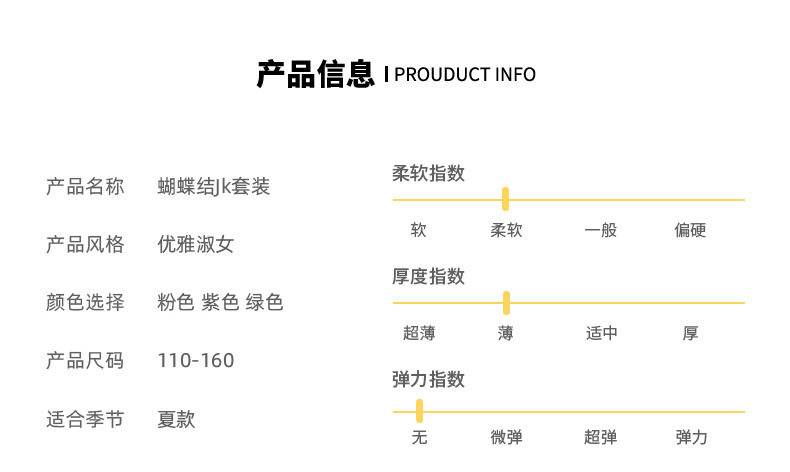 产品信息 I PROUDUCT INFO

产品名称 蝴蝶结Jk套装

产品风格 优雅淑女

颜色选择 粉色 紫色 绿色

产品尺码 110-160

适合季节 夏款

柔软指数

软 柔软 一般 偏硬

厚度指数

超薄 薄 适中 厚

弹力指数

无 微弹 超弹 弹力