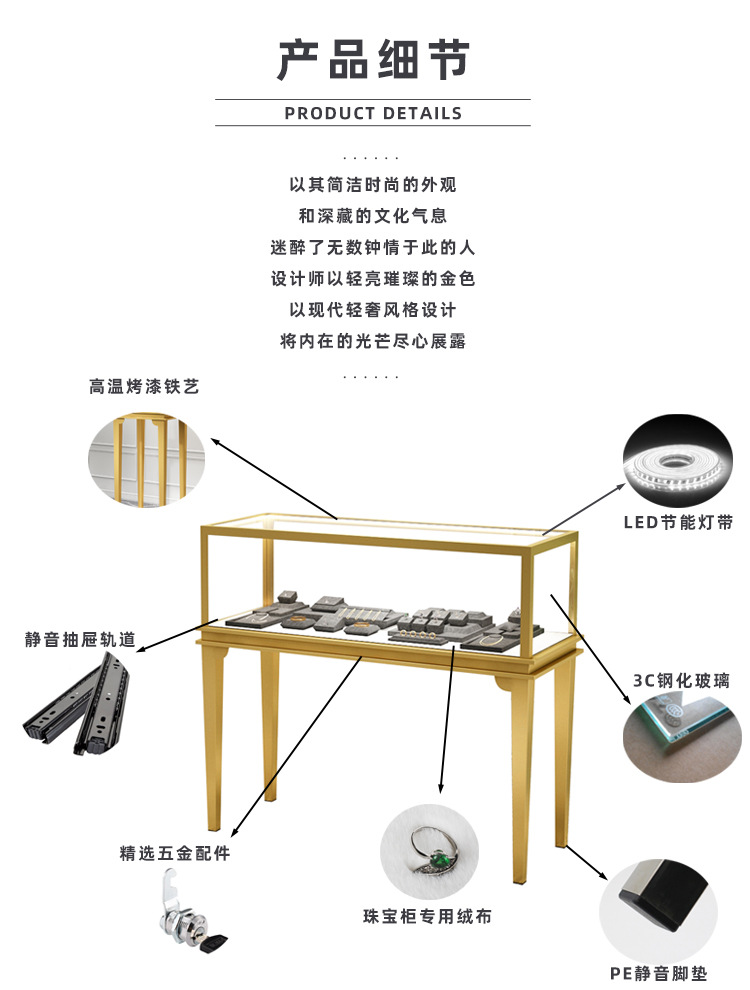 产品细节

PRODUCT DETAILS

......

以其简洁时尚的外观
和深藏的文化气息
迷醉了无数钟情于此的人
设计师以轻亮璀璨的金色
以现代轻奢风格设计
将内在的光芒尽心展露

......

高温烤漆铁艺

LED节能灯带

静音抽屉轨道

3C钢化玻璃

精选五金配件

珠宝柜专用绒布

PE静音脚垫