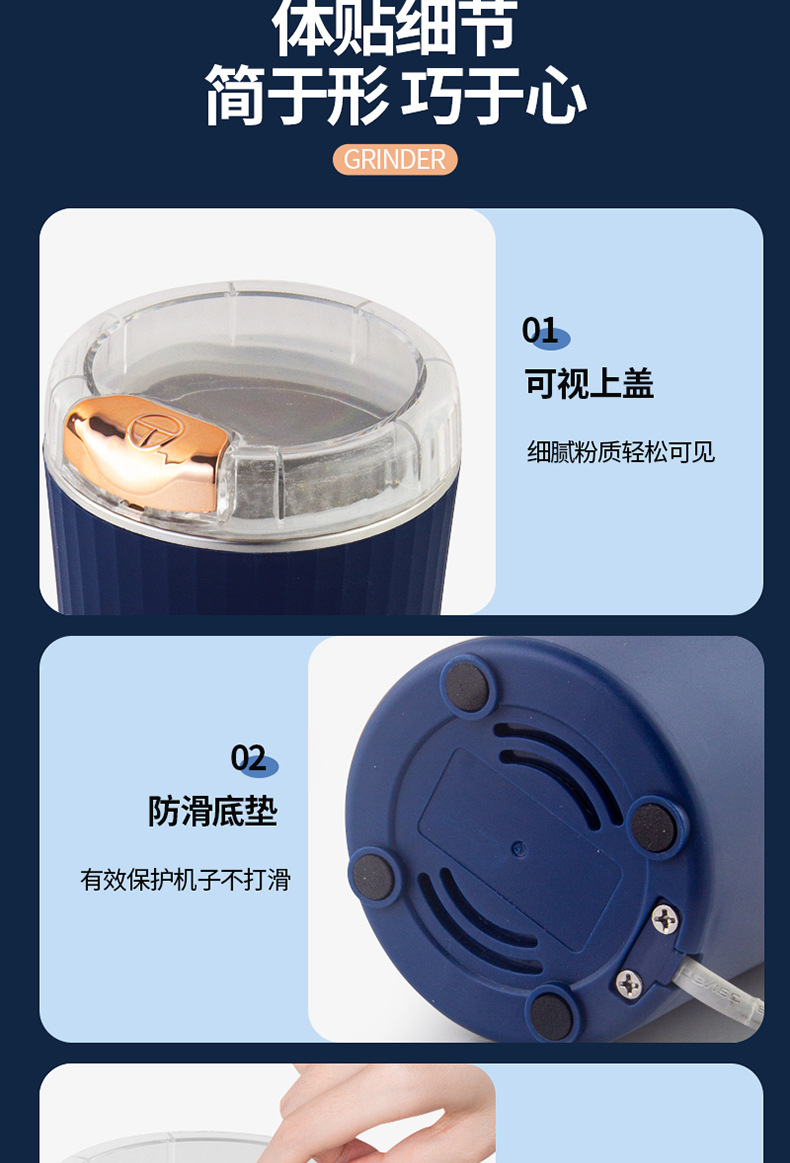 体贴细节
简于形 巧于心
GRINDER

01
可视上盖
细腻粉质轻松可见

02
防滑底垫
有效保护机子不打滑