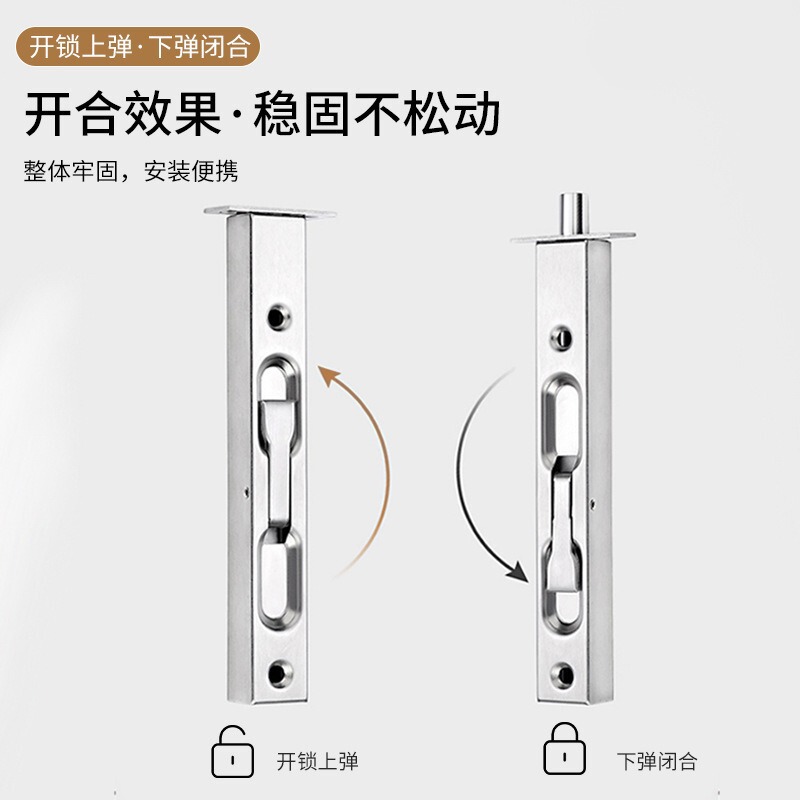 开锁上弹·下弹闭合

开合效果·稳固不松动

整体牢固，安装便携

开锁上弹

下弹闭合