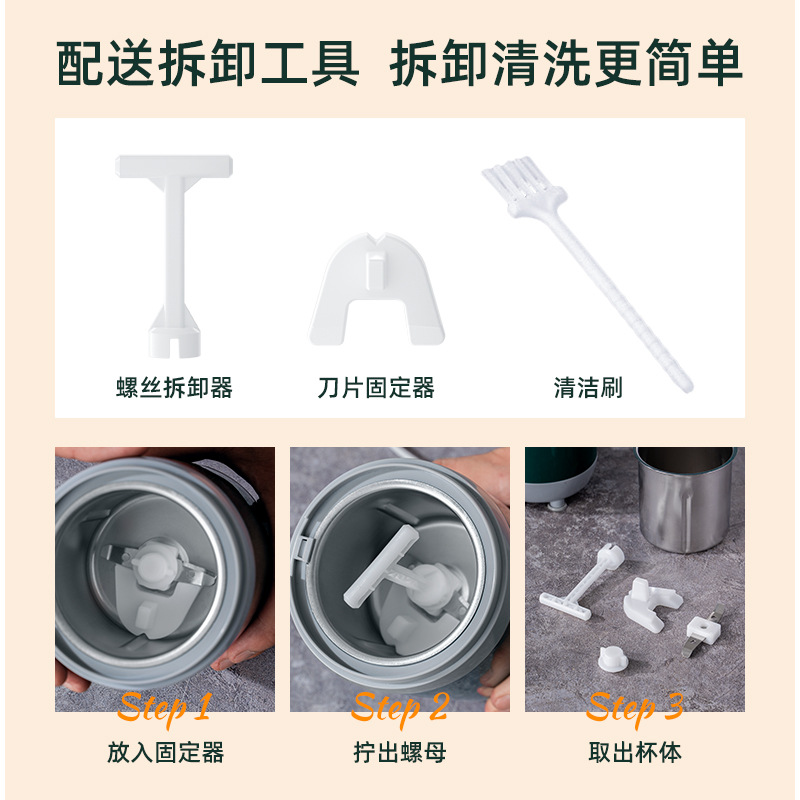 配送拆卸工具 拆卸清洗更简单

螺丝拆卸器

刀片固定器

清洁刷

Step 1
放入固定器

Step 2
拧出螺母

Step 3
取出杯体