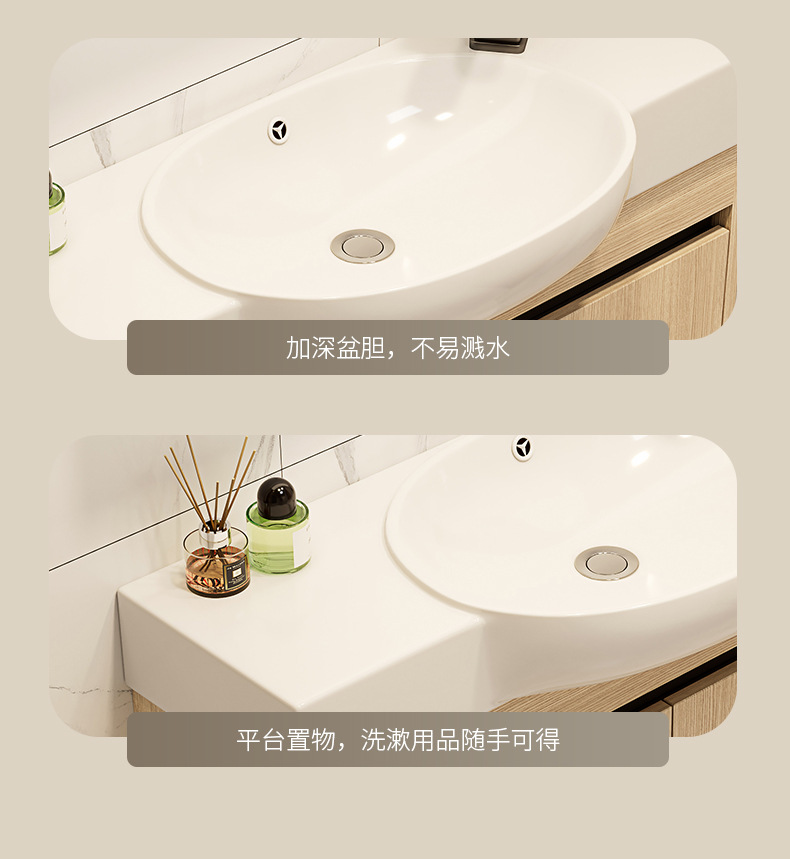 加深盆胆，不易溅水

平台置物，洗漱用品随手可得