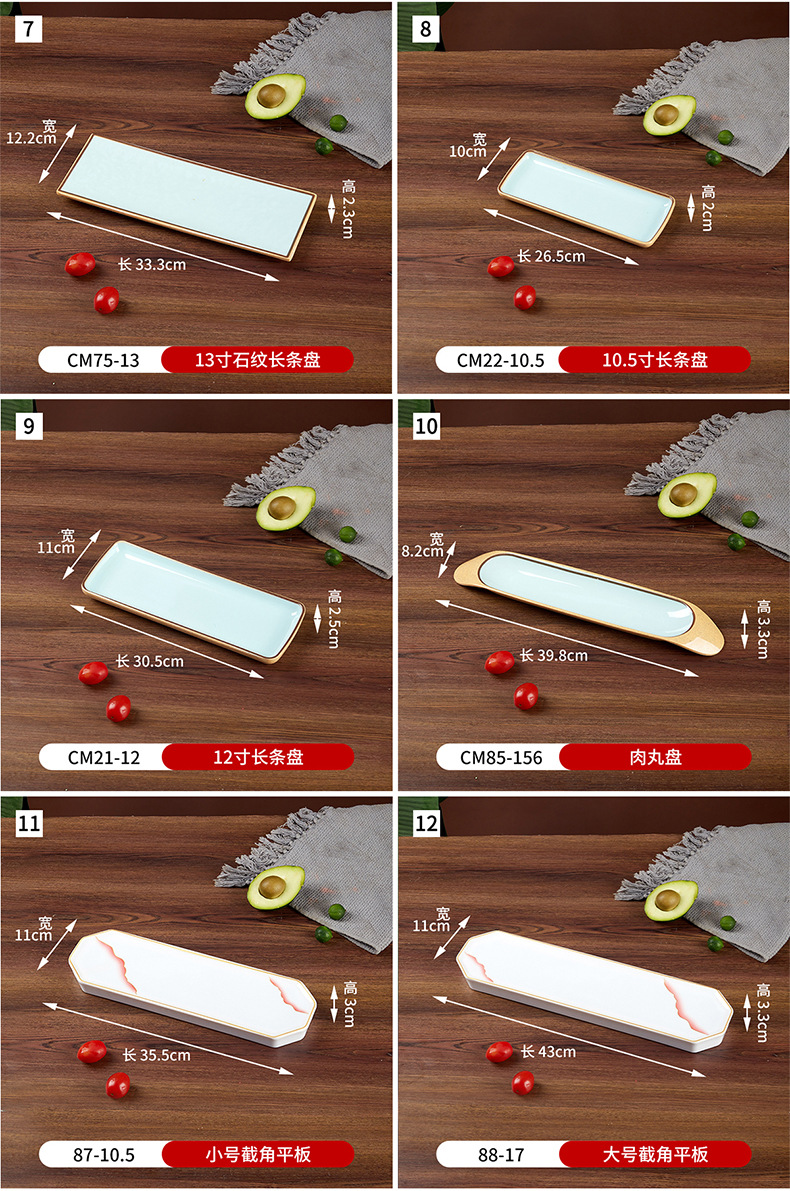 7

宽 12.2cm

高 2.3cm

长 33.3cm

CM75-13 13寸石纹长条盘

8

宽 10cm

高 2cm

长 26.5cm

CM22-10.5 10.5寸长条盘

9

宽 11cm

高 2.5cm

长 30.5cm

CM21-12 12寸长条盘

10

宽 8.2cm

高 3.3cm

长 39.8cm

CM85-156 肉丸盘

11

宽 11cm

高 3cm

长 35.5cm

87-10.5 小号截角平板

12

宽 11cm

高 3.3cm

长 43cm

88-17 大号截角平板