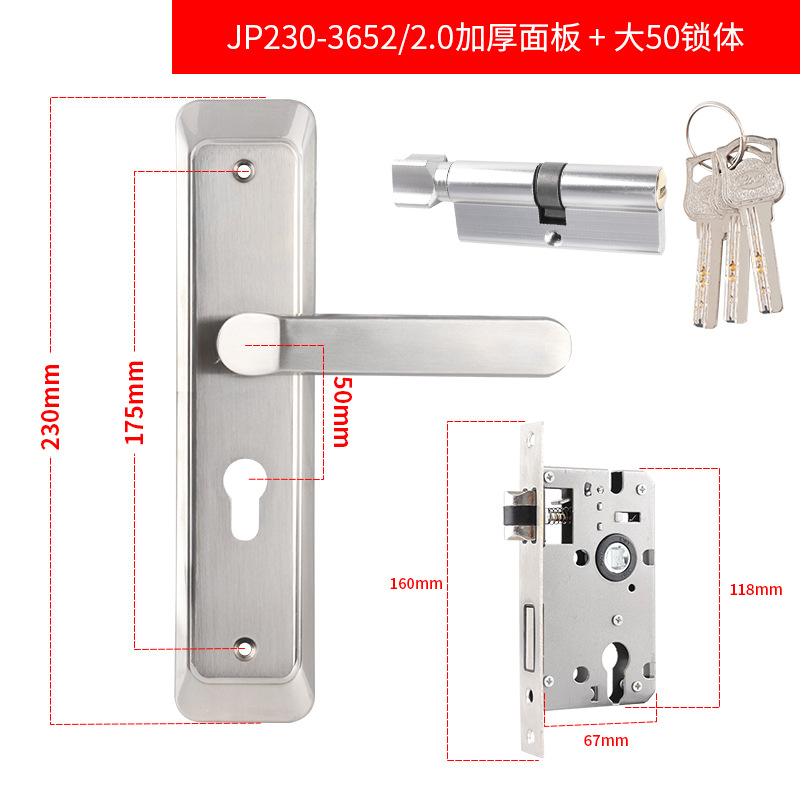 JP230-3652/2.0加厚面板 + 大50锁体

230mm

175mm

50mm

160mm

118mm

67mm