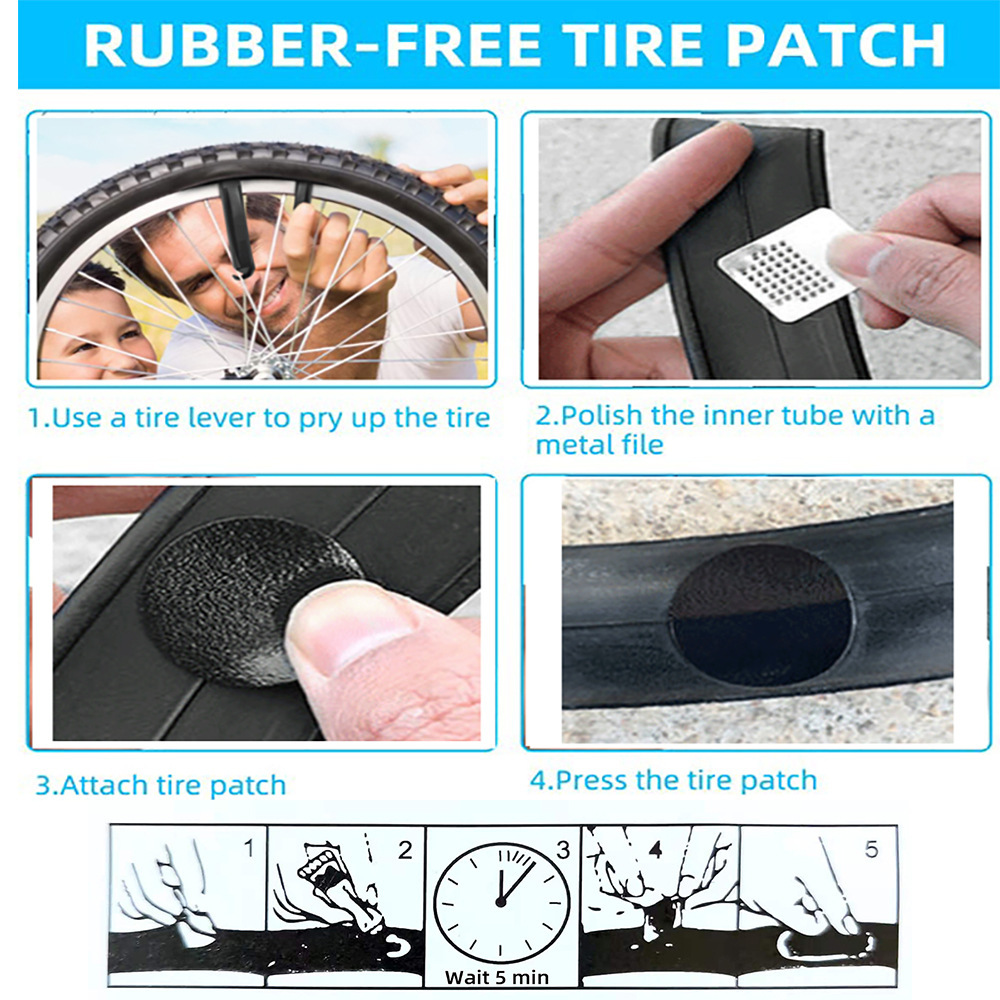 RUBBER-FREE TIRE PATCH

1.Use a tire lever to pry up the tire

2.Polish the inner tube with a metal file

3.Attach tire patch

4.Press the tire patch

1

2

3

Wait 5 min

4

5