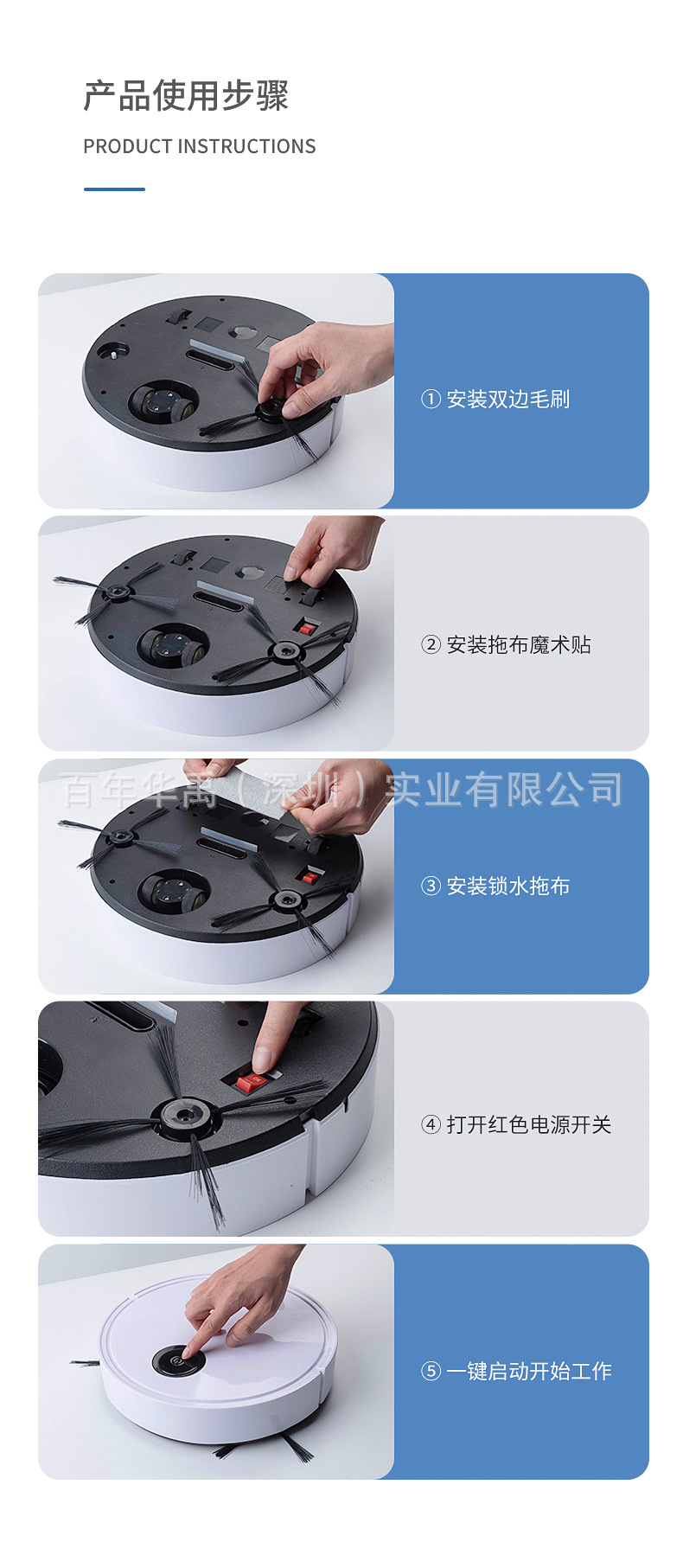 产品使用步骤

PRODUCT INSTRUCTIONS

① 安装双边毛刷

② 安装拖布魔术贴

百年华禹（深圳）实业有限公司

③ 安装锁水拖布

④ 打开红色电源开关

⑤ 一键启动开始工作