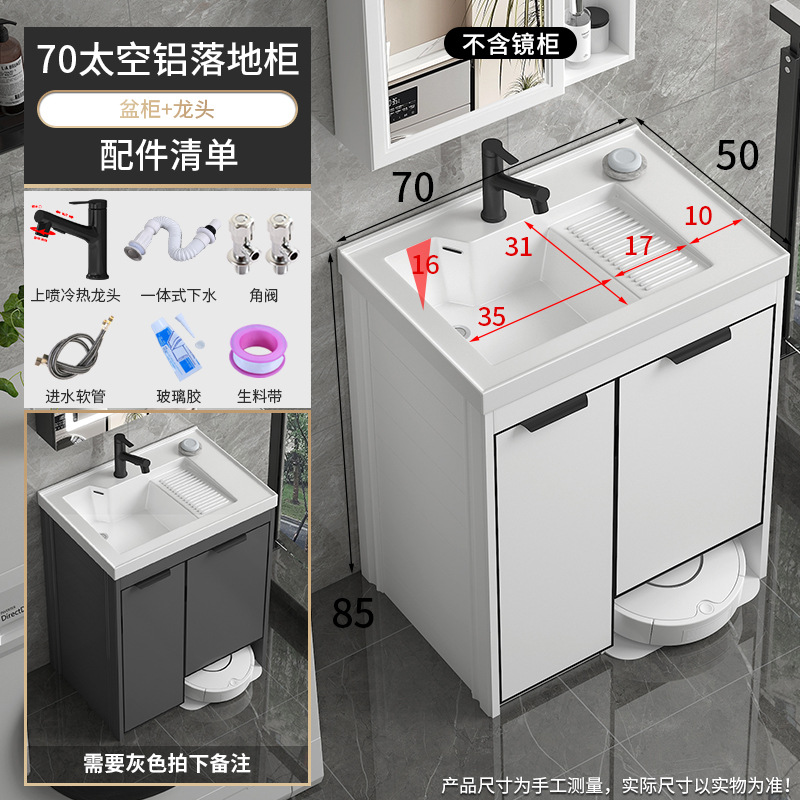 70太空铝落地柜

盆柜+龙头

配件清单

上喷冷热龙头 一体式下水 角阀

进水软管 玻璃胶 生料带

需要灰色拍下备注

不含镜柜

70

50

10

31

17

16

35

85

产品尺寸为手工测量，实际尺寸以实物为准！