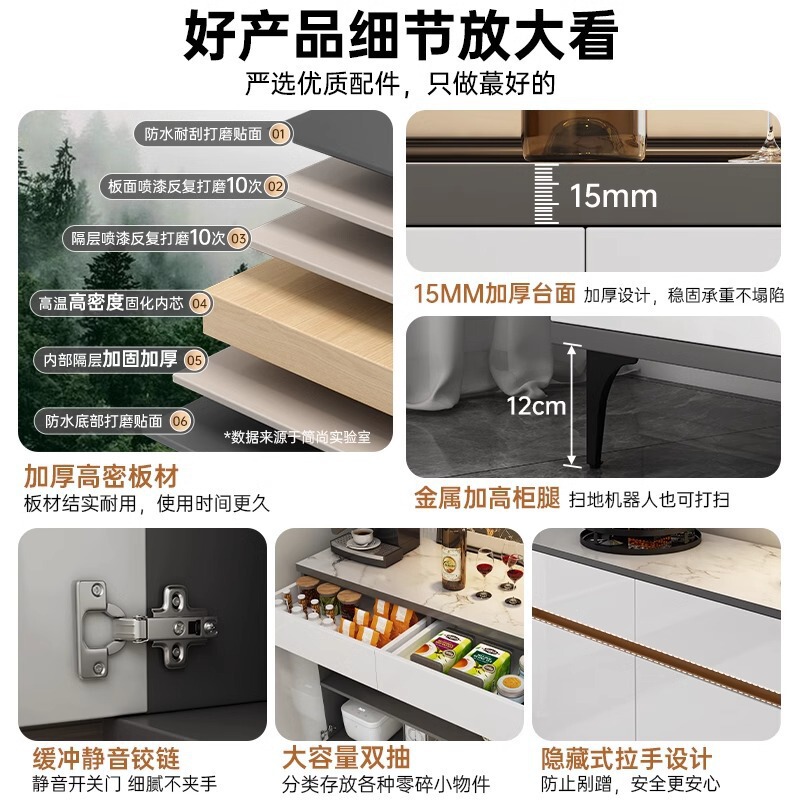 好产品细节放大看
严选优质配件，只做蕞好的

防水耐刮打磨贴面 01
板面喷漆反复打磨10次 02
隔层喷漆反复打磨10次 03
高温高密度固化内芯 04
内部隔层加固加厚 05
防水底部打磨贴面 06
*数据来源于简尚实验室

加厚高密板材
板材结实耐用，使用时间更久

15mm
15MM加厚台面 加厚设计，稳固承重不塌陷

12cm
金属加高柜腿 扫地机器人也可打扫

缓冲静音铰链
静音开关门 细腻不夹手

大容量双抽
分类存放各种零碎小物件

隐藏式拉手设计
防止剐蹭，安全更安心