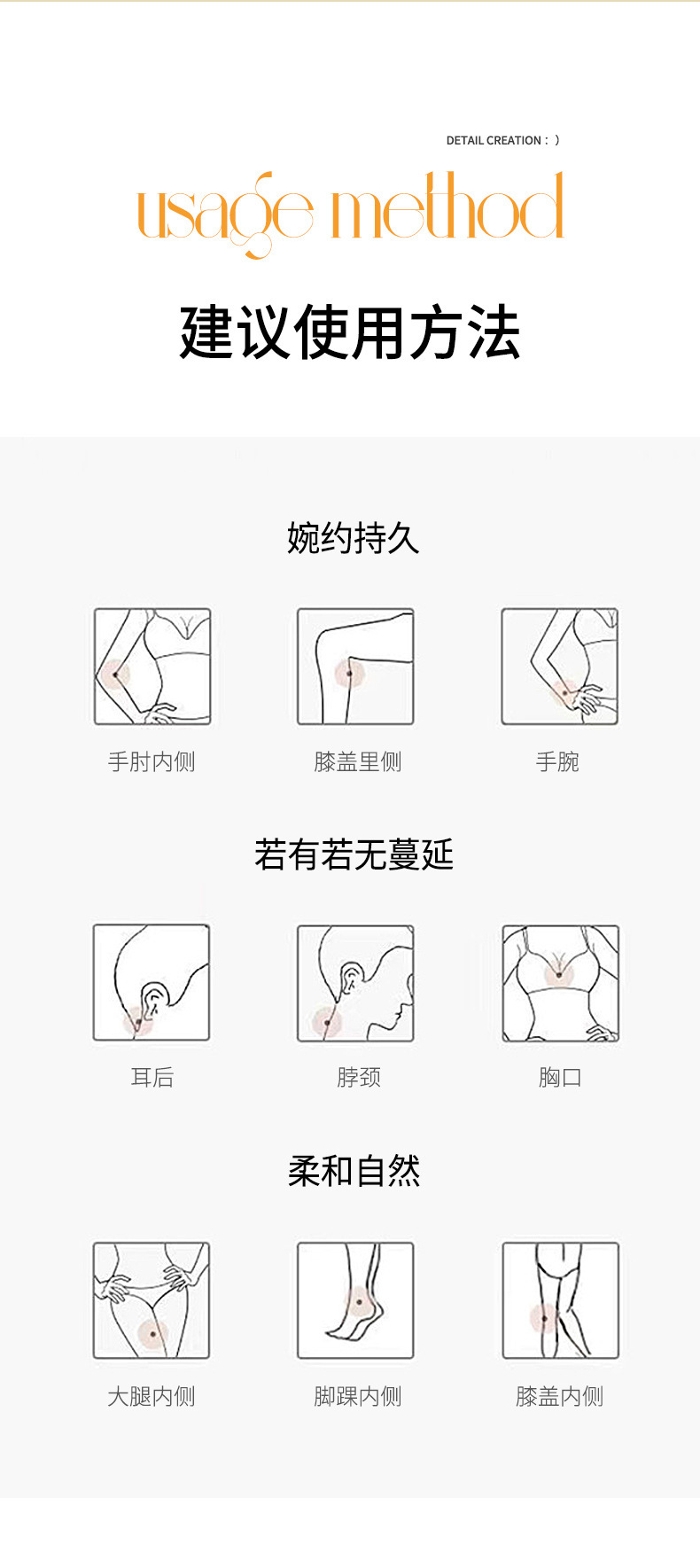 DETAIL CREATION：）

usage method

建议使用方法

婉约持久

手肘内侧

膝盖里侧

手腕

若有若无蔓延

耳后

脖颈

胸口

柔和自然

大腿内侧

脚踝内侧

膝盖内侧