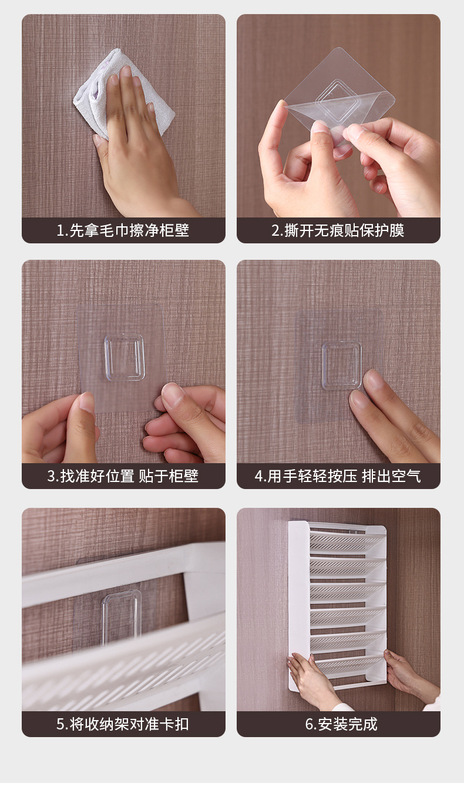 1.先拿毛巾擦净柜壁

2.撕开无痕贴保护膜

3.找准好位置 贴于柜壁

4.用手轻轻按压 排出空气

5.将收纳架对准卡扣

6.安装完成