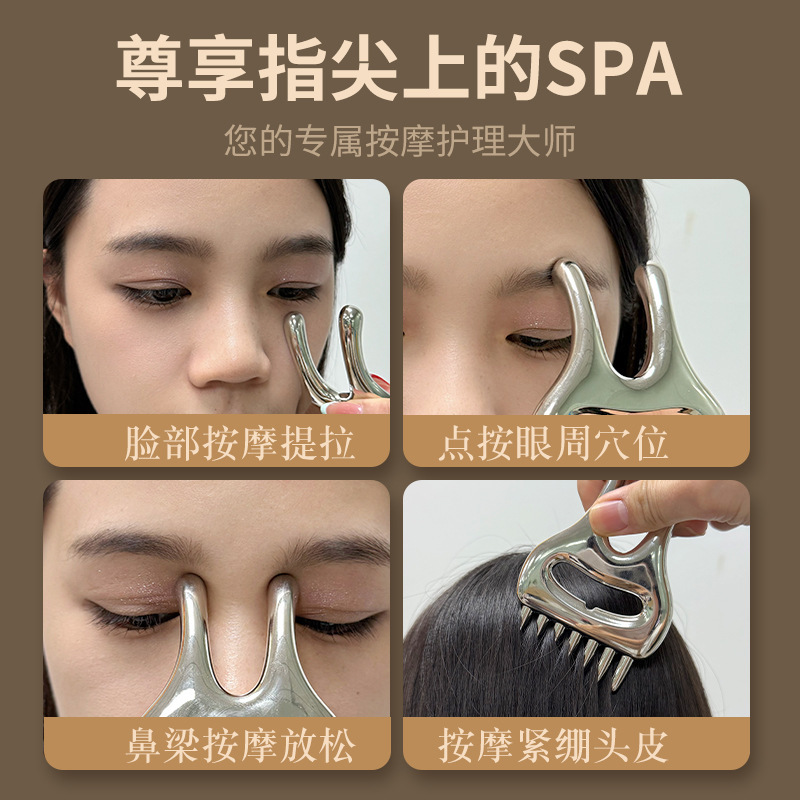 尊享指尖上的SPA

您的专属按摩护理大师

脸部按摩提拉

点按眼周穴位

鼻梁按摩放松

按摩紧绷头皮