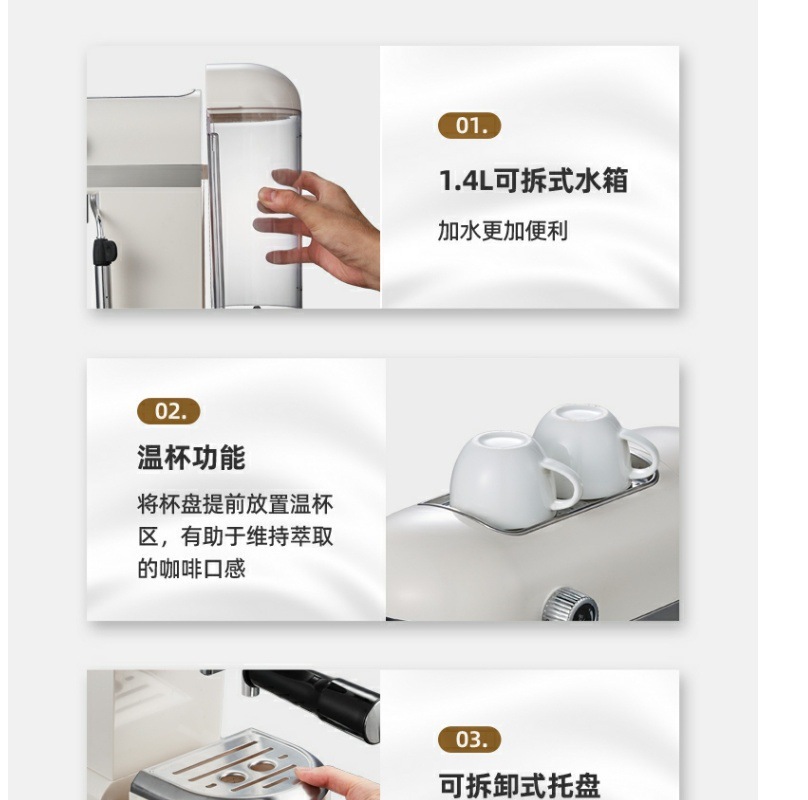 01.

1.4L可拆式水箱

加水更加便利

02.

温杯功能

将杯盘提前放置温杯区，有助于维持萃取的咖啡口感

03.

可拆卸式托盘