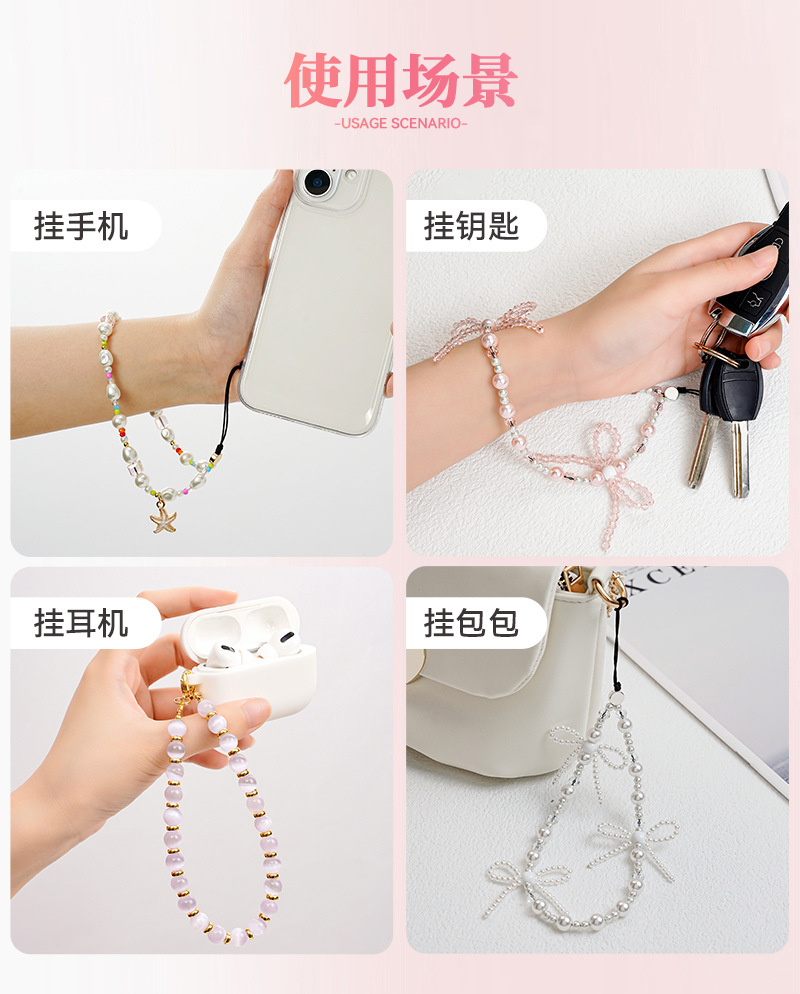 使用场景
-USAGE SCENARIO-

挂手机

挂钥匙

挂耳机

挂包包